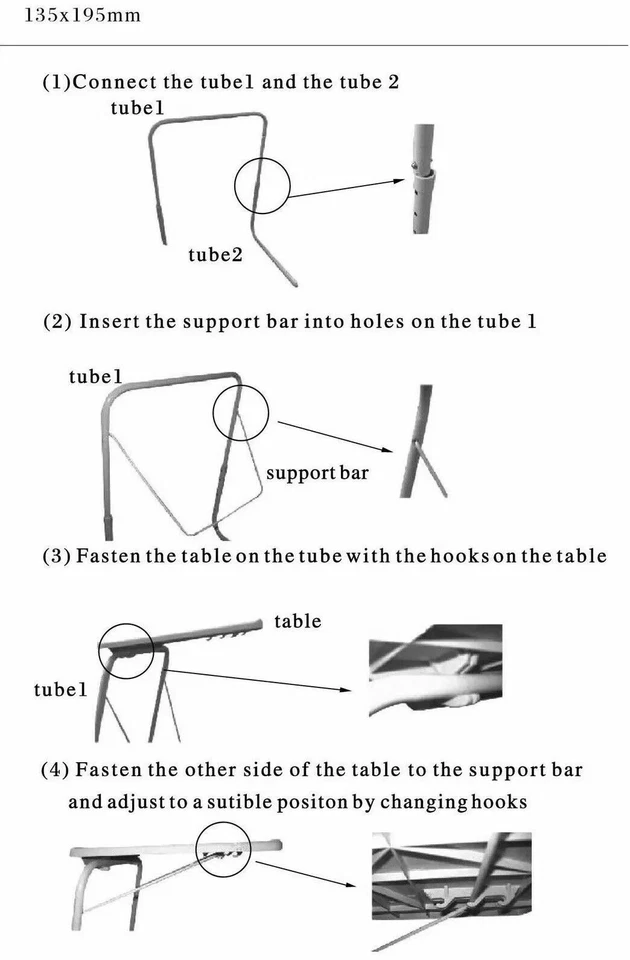 135x195mm

(1)Connect the tube1 and the tube 2

tube1

tube2

(2) Insert the support bar into holes on the tube 1

tube1

support bar

(3) Fasten the table on the tube with the hooks on the table

table

tube1

(4) Fasten the other side of the table to the support bar and adjust to a sutible positon by changing hooks