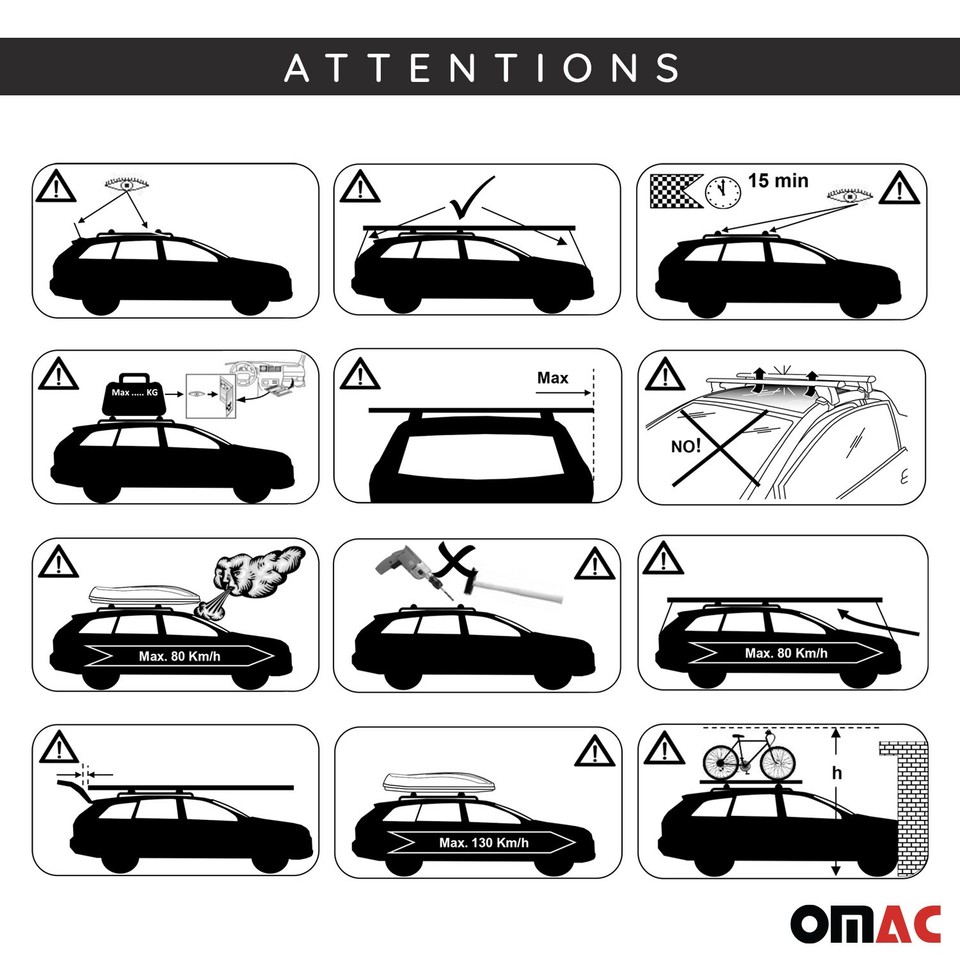 ATTENTIONS

15 min

Max ..... KG

Max

NO!

Max. 80 Km/h

Max. 80 Km/h

Max. 130 Km/h

h

OMAC