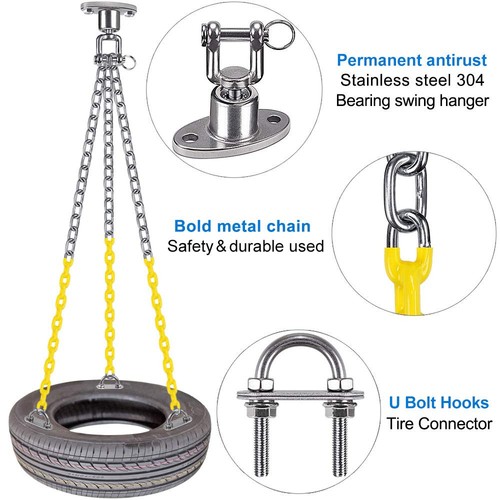 Permanent antirust
Stainless steel 304
Bearing swing hanger

Bold metal chain
Safety & durable used

U Bolt Hooks
Tire Connector