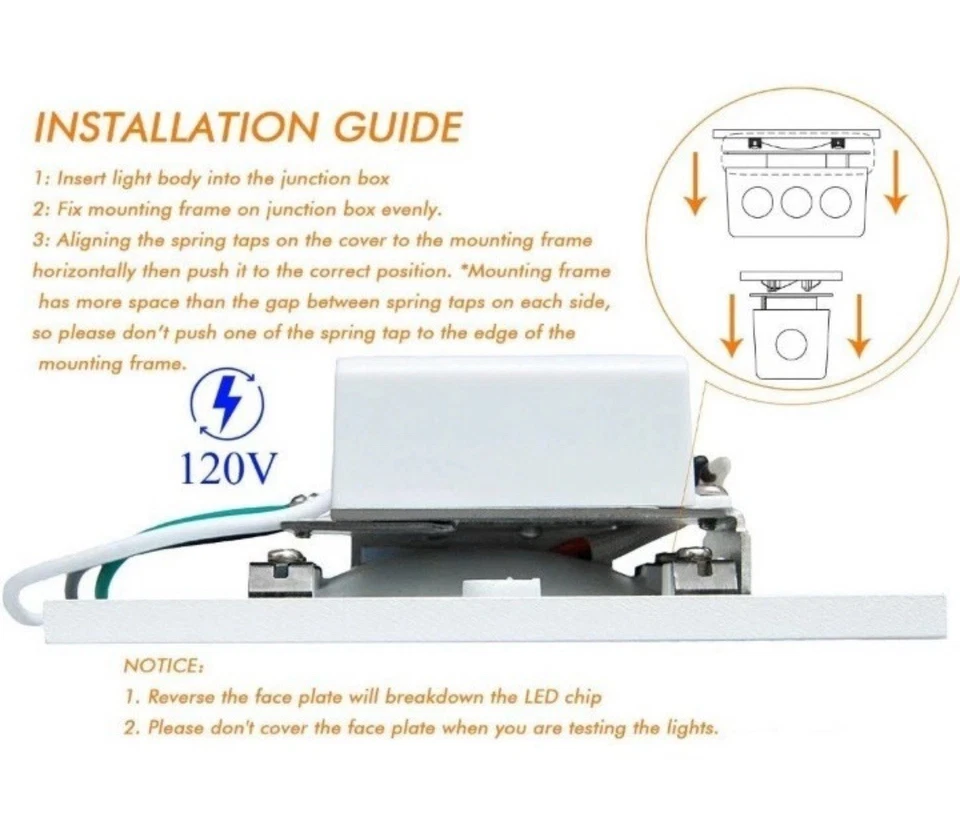 INSTALLATION GUIDE

1: Insert light body into the junction box
2: Fix mounting frame on junction box evenly.
3: Aligning the spring taps on the cover to the mounting frame horizontally then push it to the correct position. *Mounting frame has more space than the gap between spring taps on each side, so please don't push one of the spring tap to the edge of the mounting frame.

120V

NOTICE:
1. Reverse the face plate will breakdown the LED chip
2. Please don't cover the face plate when you are testing the lights.