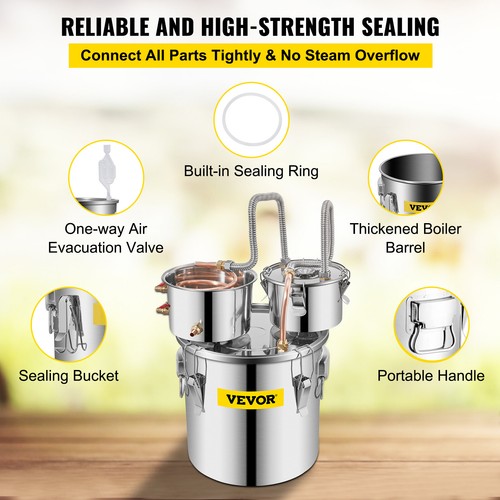 RELIABLE AND HIGH-STRENGTH SEALING

Connect All Parts Tightly & No Steam Overflow

Built-in Sealing Ring

One-way Air Evacuation Valve

VEV

Thickened Boiler Barrel

Sealing Bucket

Portable Handle

VEVOR