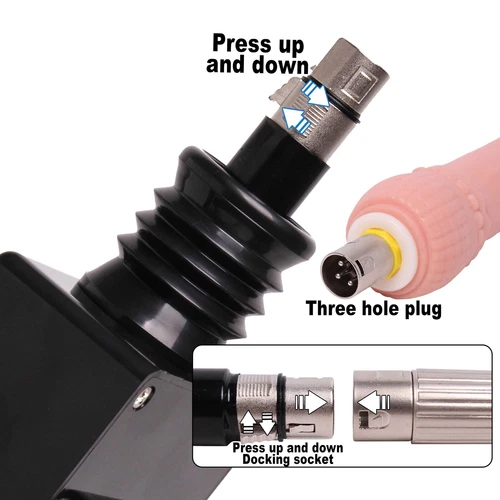 Press up and down

Three hole plug

Press up and down
Docking socket