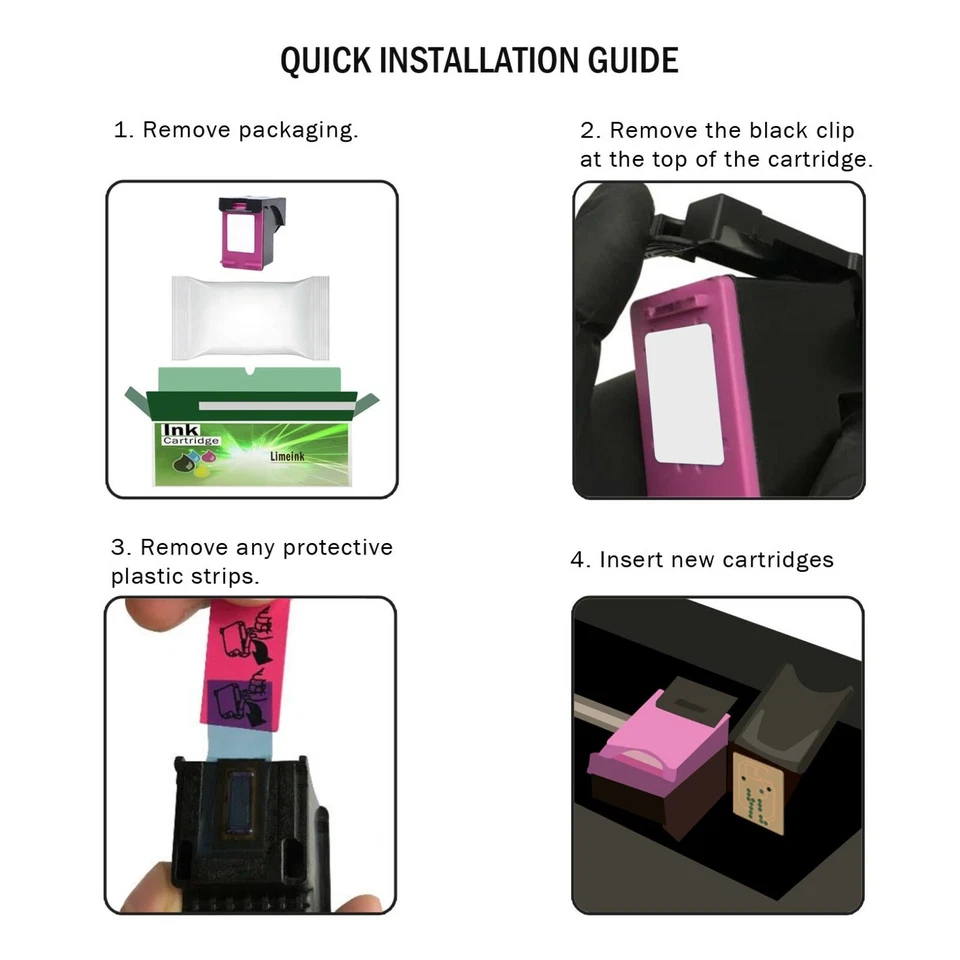 QUICK INSTALLATION GUIDE

1. Remove packaging.

Ink
Cartridge
Limeink

2. Remove the black clip at the top of the cartridge.

3. Remove any protective plastic strips.

4. Insert new cartridges