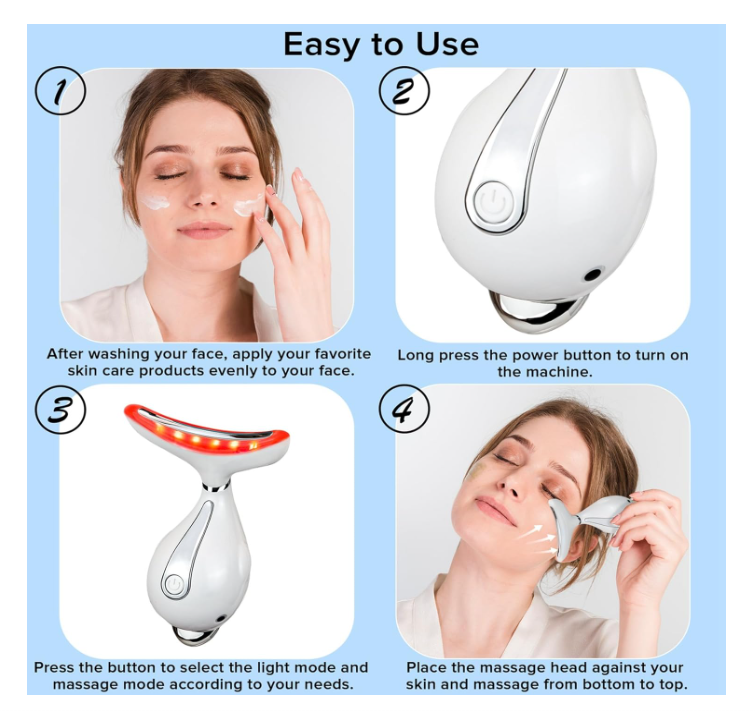 Easy to Use

1

After washing your face, apply your favorite skin care products evenly to your face.

2

Long press the power button to turn on the machine.

3

Press the button to select the light mode and massage mode according to your needs.

4

Place the massage head against your skin and massage from bottom to top.