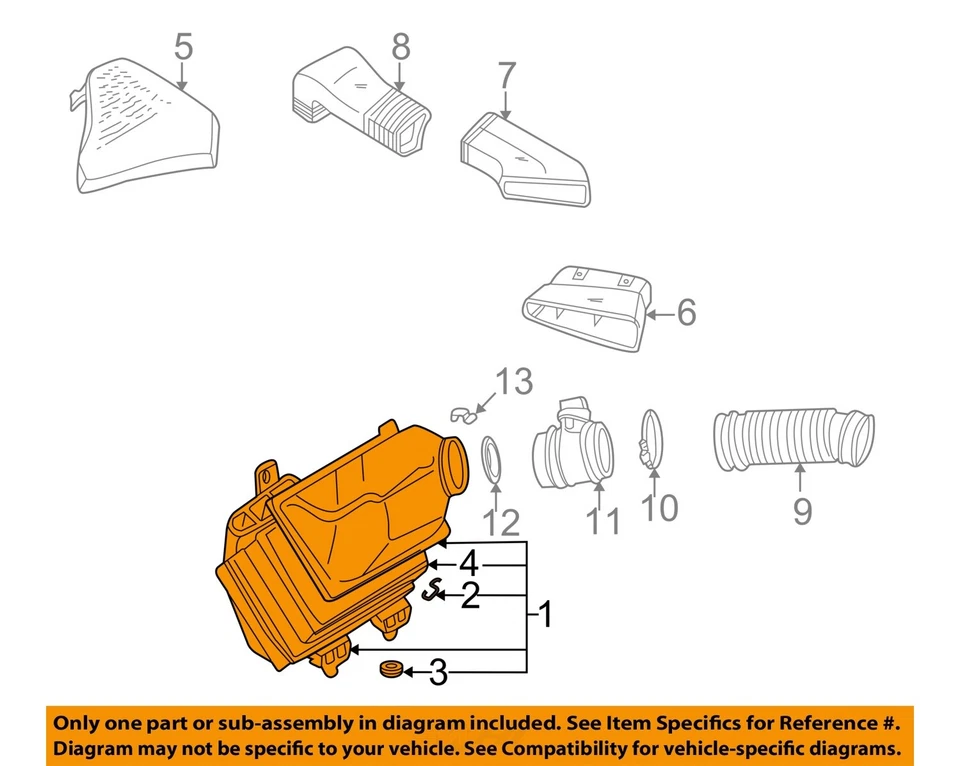 5
8
7
6
13
12
11
10
9
4
2
1
3

Only one part or sub-assembly in diagram included. See Item Specifics for Reference #.
Diagram may not be specific to your vehicle. See Compatibility for vehicle-specific diagrams.