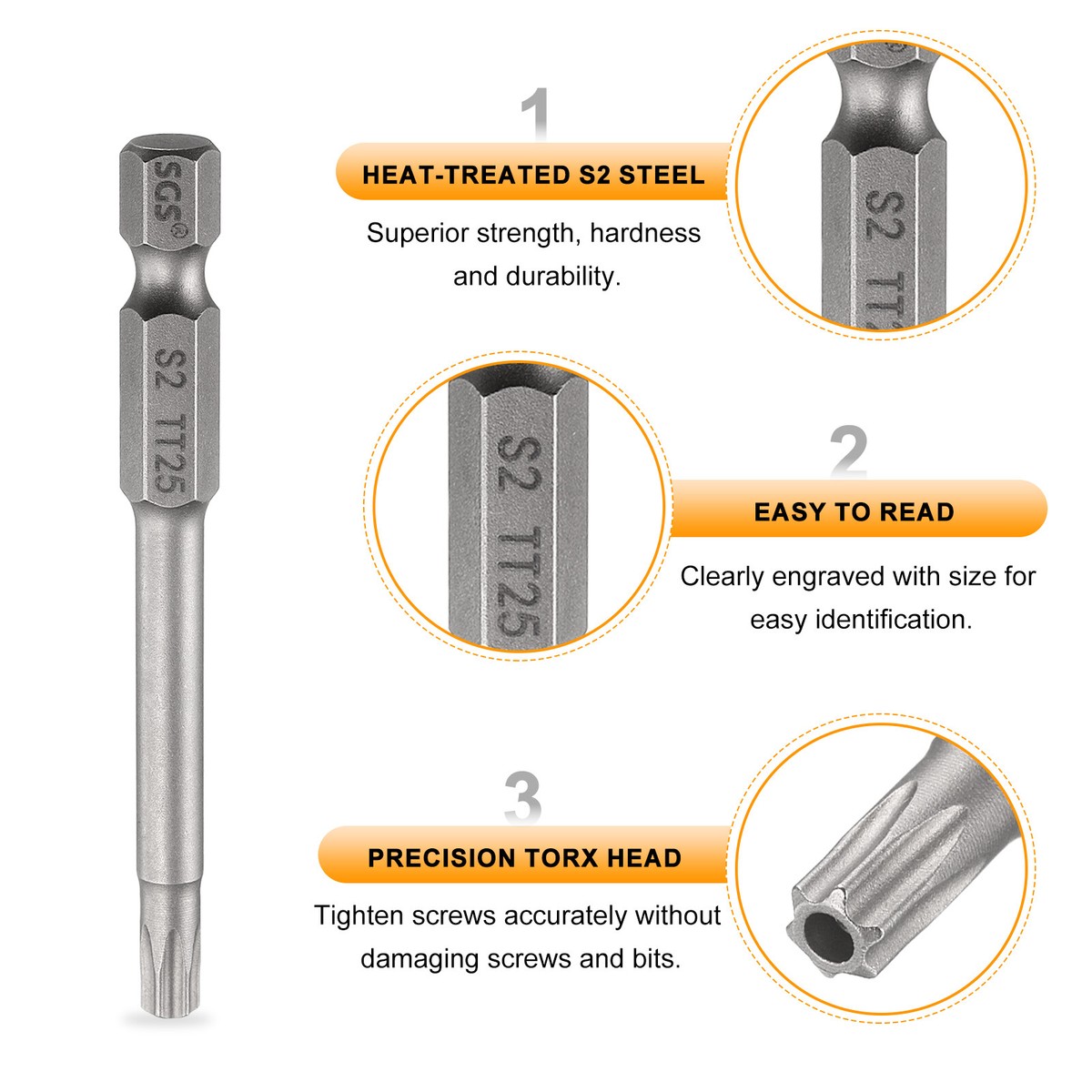 SGS®

S2 TT25

1

HEAT-TREATED S2 STEEL

Superior strength, hardness and durability.

S2 TT

S2 TT25

2

EASY TO READ

Clearly engraved with size for easy identification.

3

PRECISION TORX HEAD

Tighten screws accurately without damaging screws and bits.