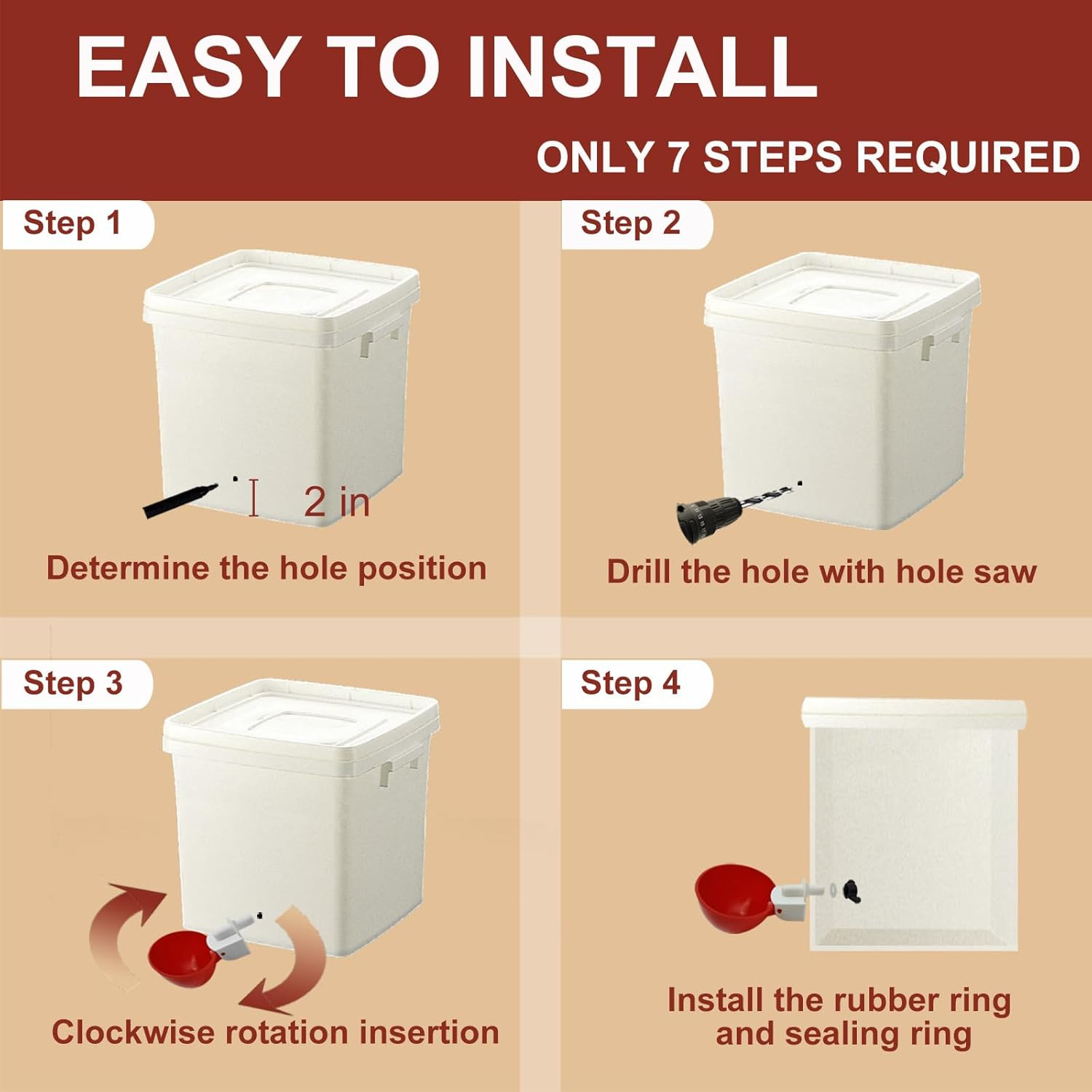 EASY TO INSTALL

ONLY 7 STEPS REQUIRED

Step 1

2 in

Determine the hole position

Step 2

Drill the hole with hole saw

Step 3

Clockwise rotation insertion

Step 4

Install the rubber ring and sealing ring