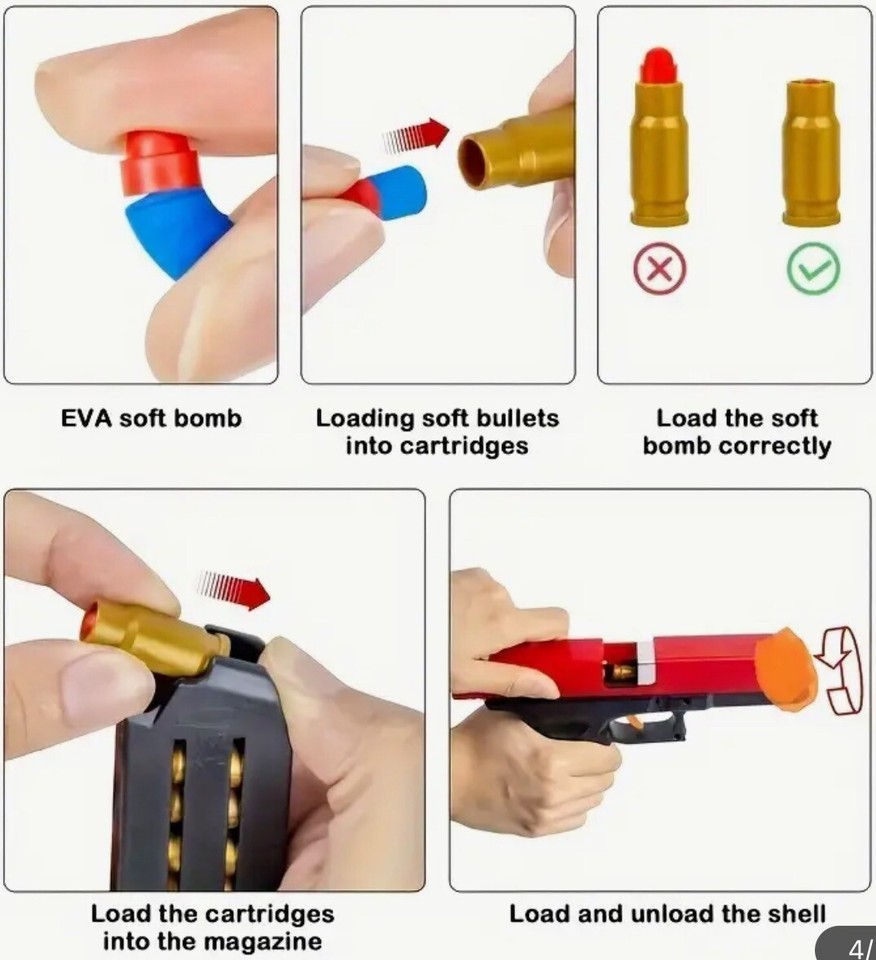 EVA soft bomb

Loading soft bullets into cartridges

Load the soft bomb correctly

Load the cartridges into the magazine

Load and unload the shell

4/