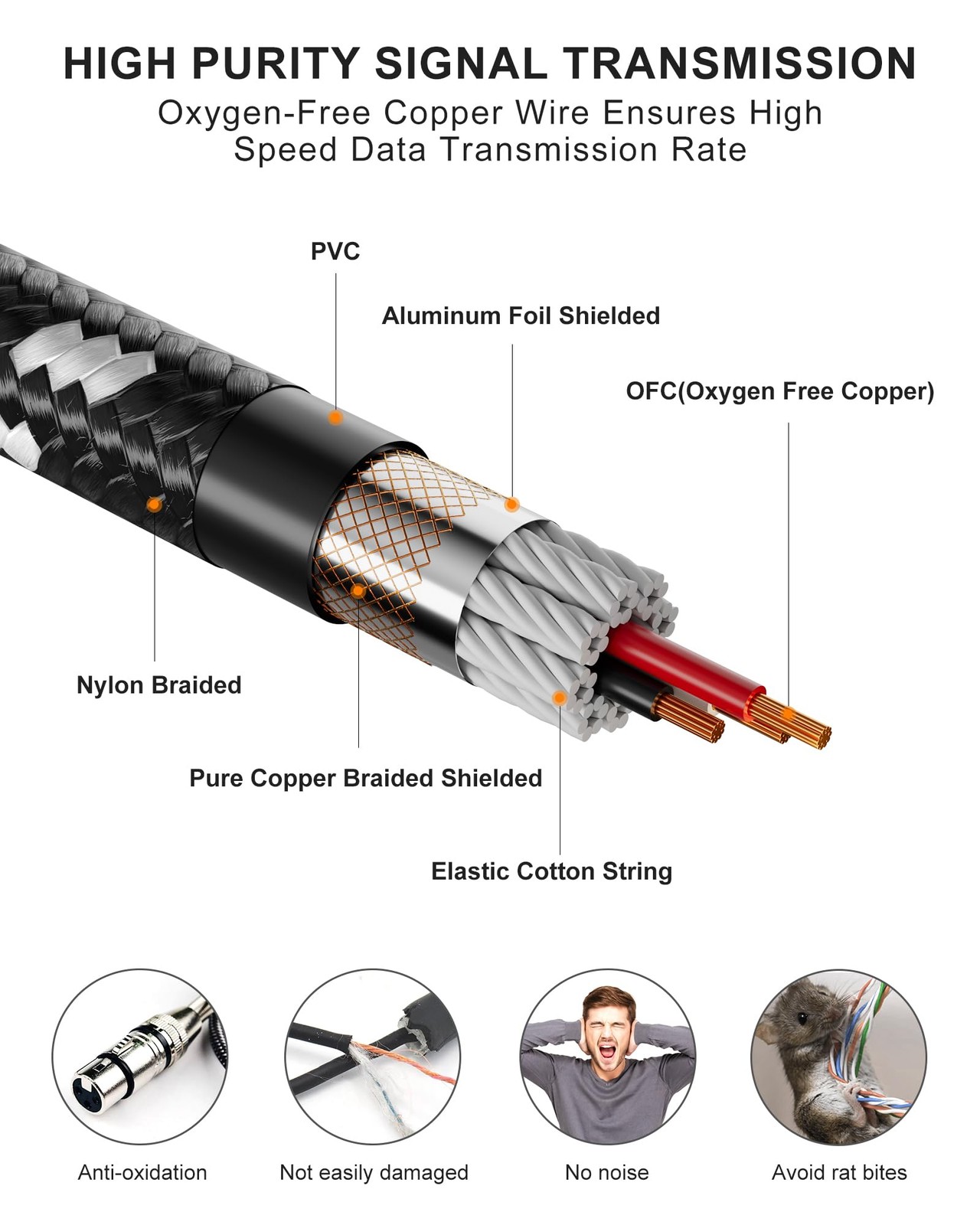 HIGH PURITY SIGNAL TRANSMISSION

Oxygen-Free Copper Wire Ensures High Speed Data Transmission Rate

PVC

Aluminum Foil Shielded

OFC(Oxygen Free Copper)

Nylon Braided

Pure Copper Braided Shielded

Elastic Cotton String

Anti-oxidation

Not easily damaged

No noise

Avoid rat bites