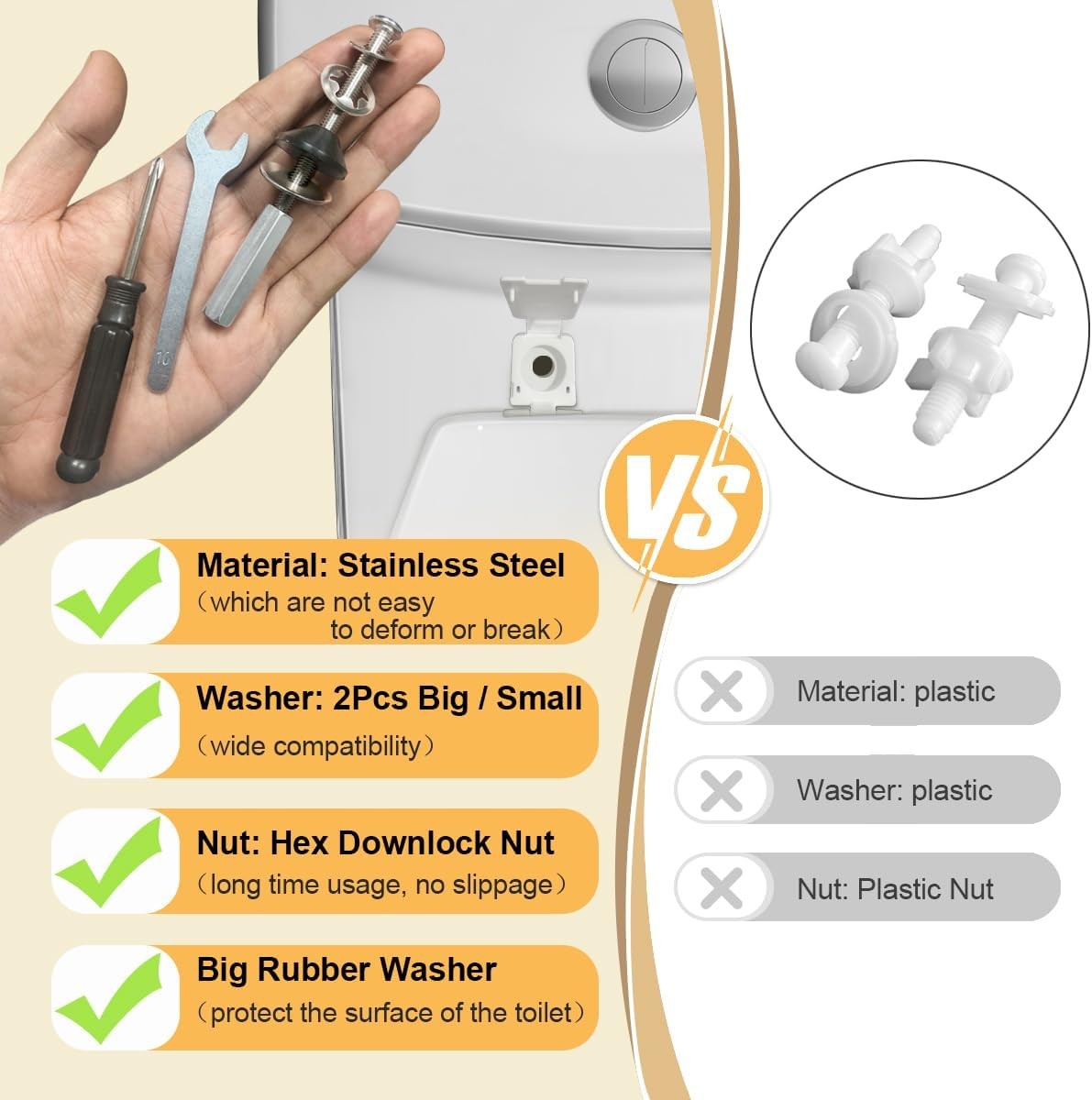 10

VS

Material: Stainless Steel
（which are not easy to deform or break）

Washer: 2Pcs Big / Small
（wide compatibility）

Nut: Hex Downlock Nut
（long time usage, no slippage）

Big Rubber Washer
（protect the surface of the toilet）

Material: plastic

Washer: plastic

Nut: Plastic Nut