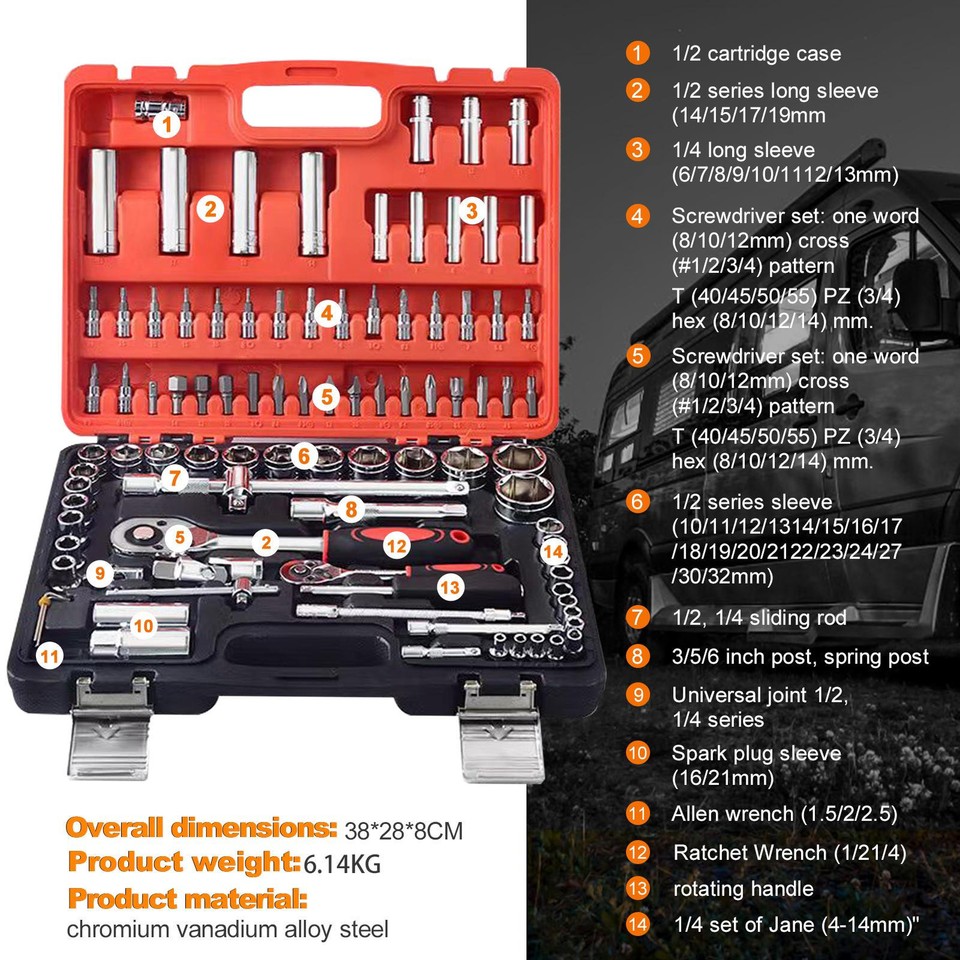 1
2
3
4
5
6
7
8
5
2
12
14
9
13
10
11

Overall dimensions: 38*28*8CM
Product weight: 6.14KG
Product material:
chromium vanadium alloy steel

1 1/2 cartridge case
2 1/2 series long sleeve (14/15/17/19mm
3 1/4 long sleeve (6/7/8/9/10/1112/13mm)
4 Screwdriver set: one word (8/10/12mm) cross (#1/2/3/4) pattern T (40/45/50/55) PZ (3/4) hex (8/10/12/14) mm.
5 Screwdriver set: one word (8/10/12mm) cross (#1/2/3/4) pattern T (40/45/50/55) PZ (3/4) hex (8/10/12/14) mm.
6 1/2 series sleeve (10/11/12/1314/15/16/17 /18/19/20/2122/23/24/27 /30/32mm)
7 1/2, 1/4 sliding rod
8 3/5/6 inch post, spring post
9 Universal joint 1/2, 1/4 series
10 Spark plug sleeve (16/21mm)
11 Allen wrench (1.5/2/2.5)
12 Ratchet Wrench (1/21/4)
13 rotating handle
14 1/4 set of Jane (4-14mm)"