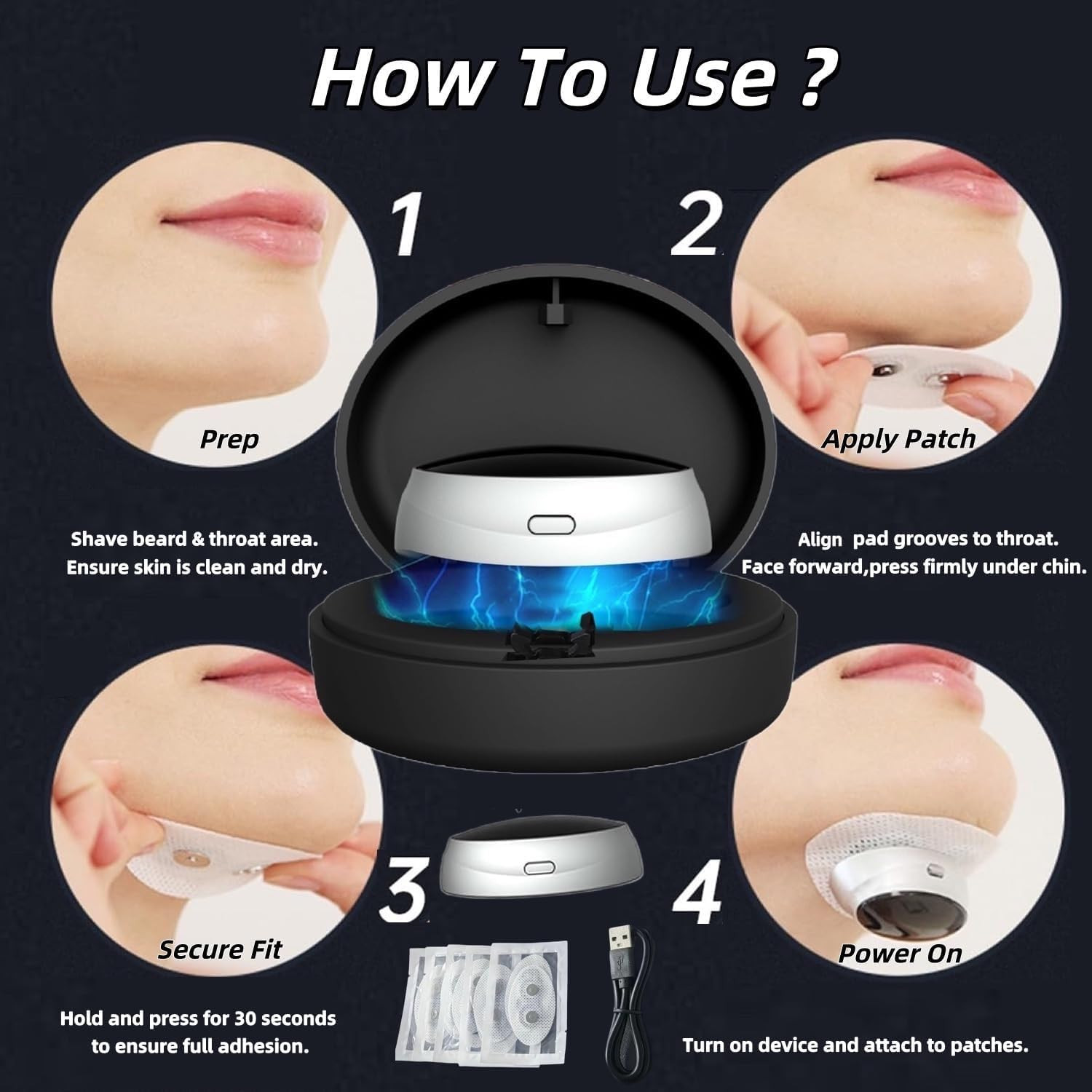 How To Use ?

1

Prep

Shave beard & throat area.
Ensure skin is clean and dry.

2

Apply Patch

Align pad grooves to throat.
Face forward,press firmly under chin.

3

Secure Fit

Hold and press for 30 seconds to ensure full adhesion.

4

Power On

Turn on device and attach to patches.