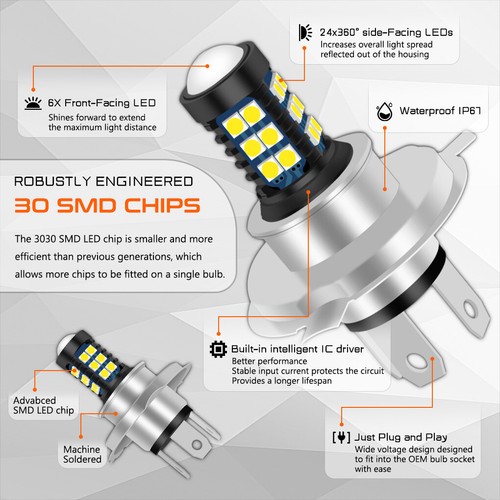 24x360° side-Facing LEDs
Increases overall light spread reflected out of the housing

6X Front-Facing LED
Shines forward to extend the maximum light distance

Waterproof IP67

ROBUSTLY ENGINEERED
30 SMD CHIPS

The 3030 SMD LED chip is smaller and more efficient than previous generations, which allows more chips to be fitted on a single bulb.

Built-in intelligent IC driver
Better performance
Stable input current protects the circuit
Provides a longer lifespan

Advabced SMD LED chip

Machine Soldered

Just Plug and Play
Wide voltage design designed to fit into the OEM bulb socket with ease