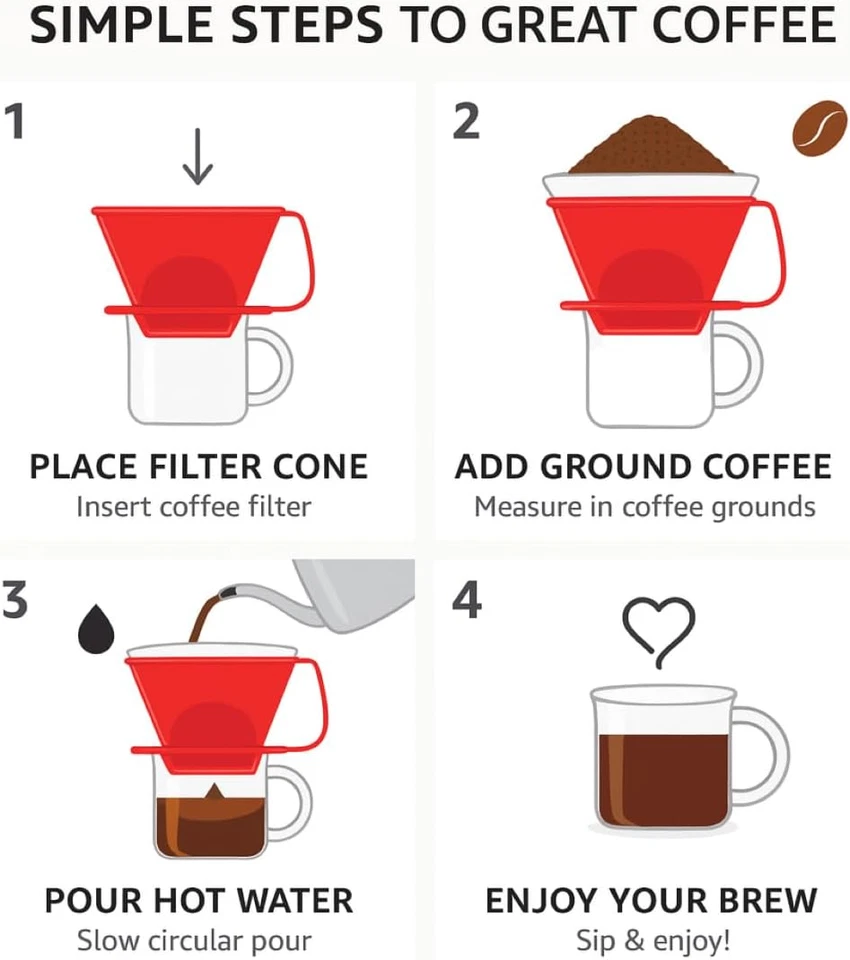 SIMPLE STEPS TO GREAT COFFEE

1

PLACE FILTER CONE
Insert coffee filter

2

ADD GROUND COFFEE
Measure in coffee grounds

3

POUR HOT WATER
Slow circular pour

4

ENJOY YOUR BREW
Sip & enjoy!