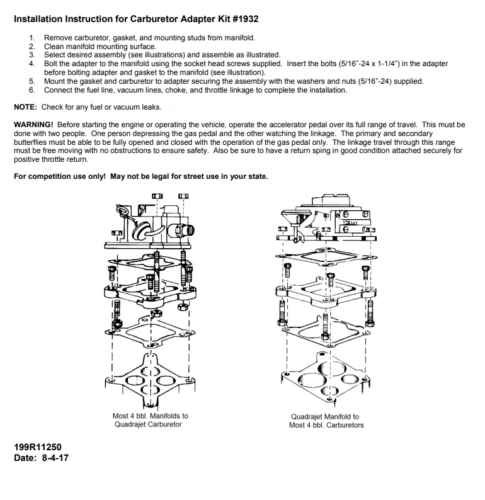 Installation Instruction for Carburetor Adapter Kit #1932

1. Remove carburetor, gasket, and mounting studs from manifold.
2. Clean manifold mounting surface.
3. Select desired assembly (see illustrations) and assemble as illustrated.
4. Bolt the adapter to the manifold using the socket head screws supplied. Insert the bolts (5/16"-24 x 1-1/4") in the adapter before bolting adapter and gasket to the manifold (see illustration).
5. Mount the gasket and carburetor to adapter securing the assembly with the washers and nuts (5/16"-24) supplied.
6. Connect the fuel line, vacuum lines, choke, and throttle linkage to complete the installation.

NOTE: Check for any fuel or vacuum leaks.

WARNING! Before starting the engine or operating the vehicle, operate the accelerator pedal over its full range of travel. This must be done with two people. One person depressing the gas pedal and the other watching the linkage. The primary and secondary butterflies must be able to be fully opened and closed with the operation of the gas pedal only. The linkage travel through this range must be free moving with no obstructions to ensure safety. Also be sure to have a return sping in good condition attached securely for positive throttle return.

For competition use only! May not be legal for street use in your state.

Most 4 bbl. Manifolds to Quadrajet Carburetor

Quadrajet Manifold to Most 4 bbl. Carburetors

199R11250
Date: 8-4-17