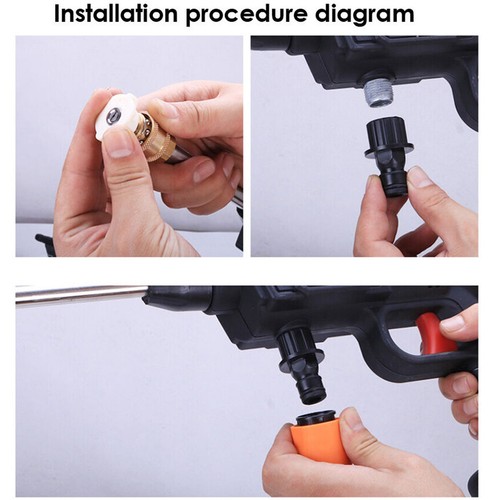 Installation procedure diagram