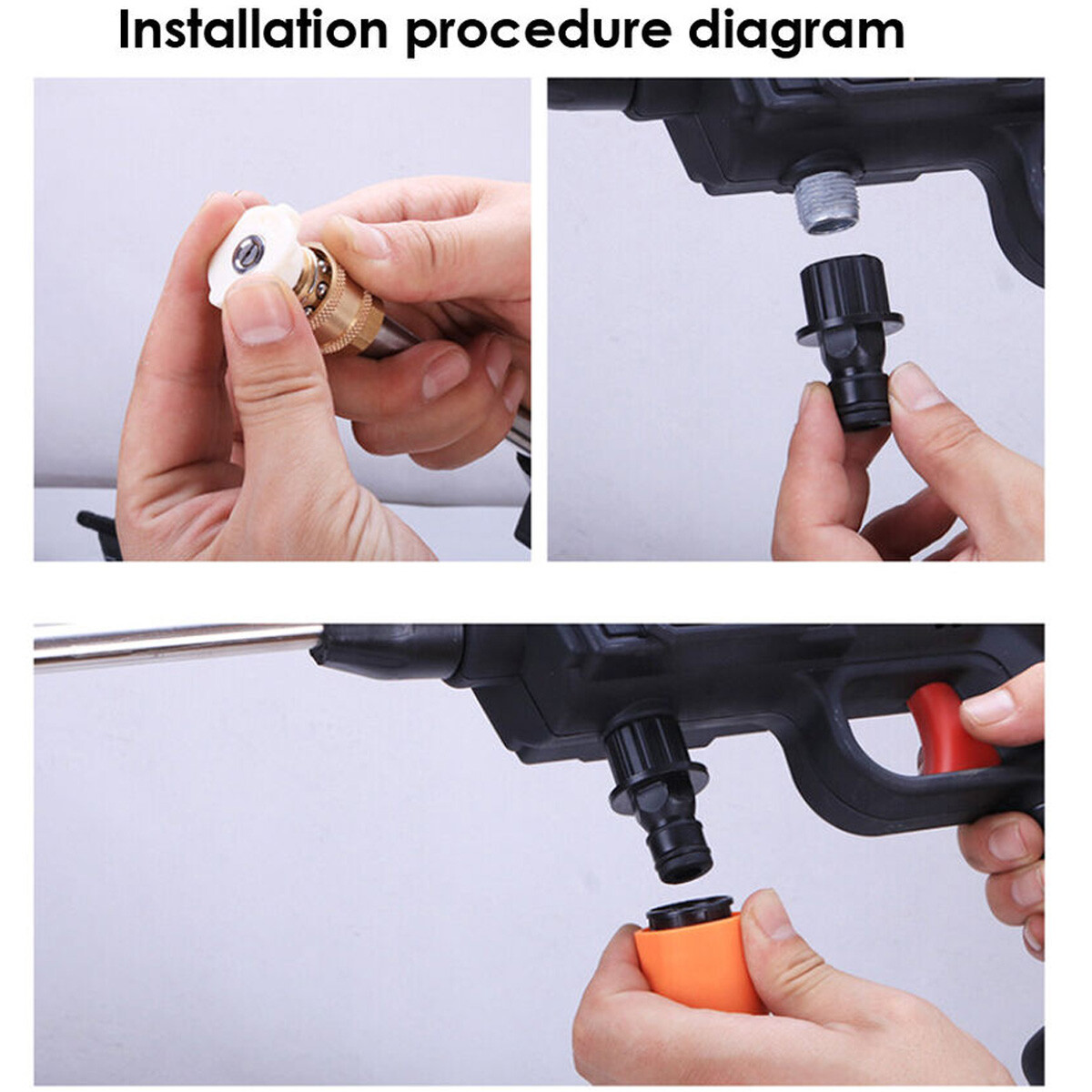 Installation procedure diagram