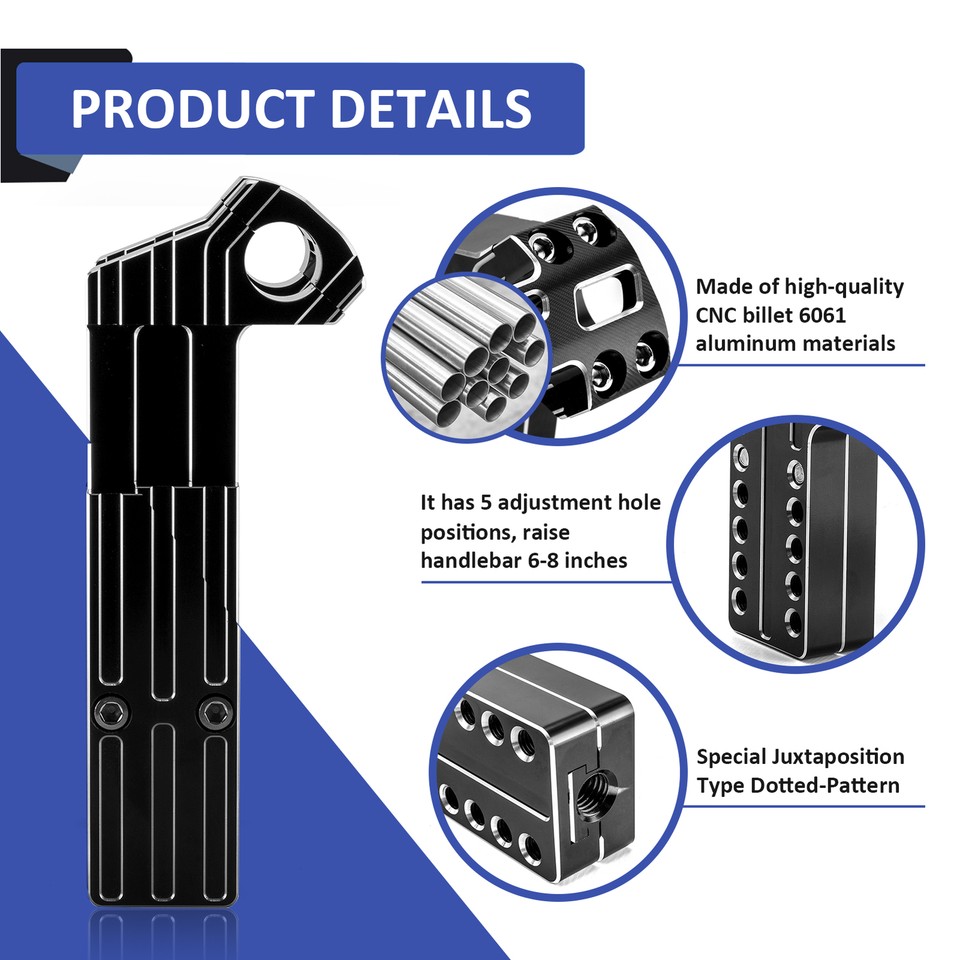 PRODUCT DETAILS

Made of high-quality CNC billet 6061 aluminum materials

It has 5 adjustment hole positions, raise handlebar 6-8 inches

Special Juxtaposition Type Dotted-Pattern