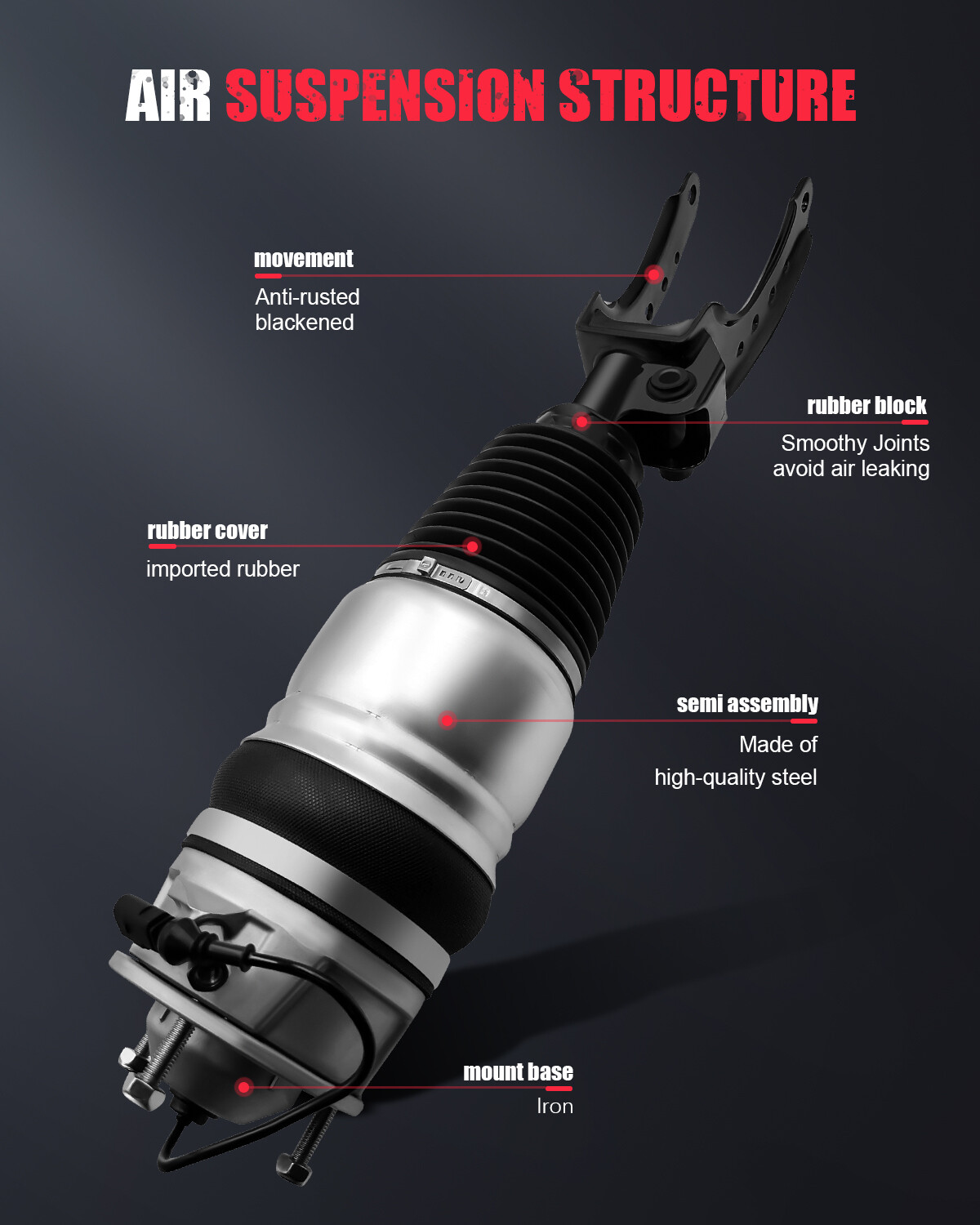 AIR SUSPENSION STRUCTURE

movement
Anti-rusted blackened

rubber block
Smoothy Joints avoid air leaking

rubber cover
imported rubber

semi assembly
Made of high-quality steel

mount base
Iron