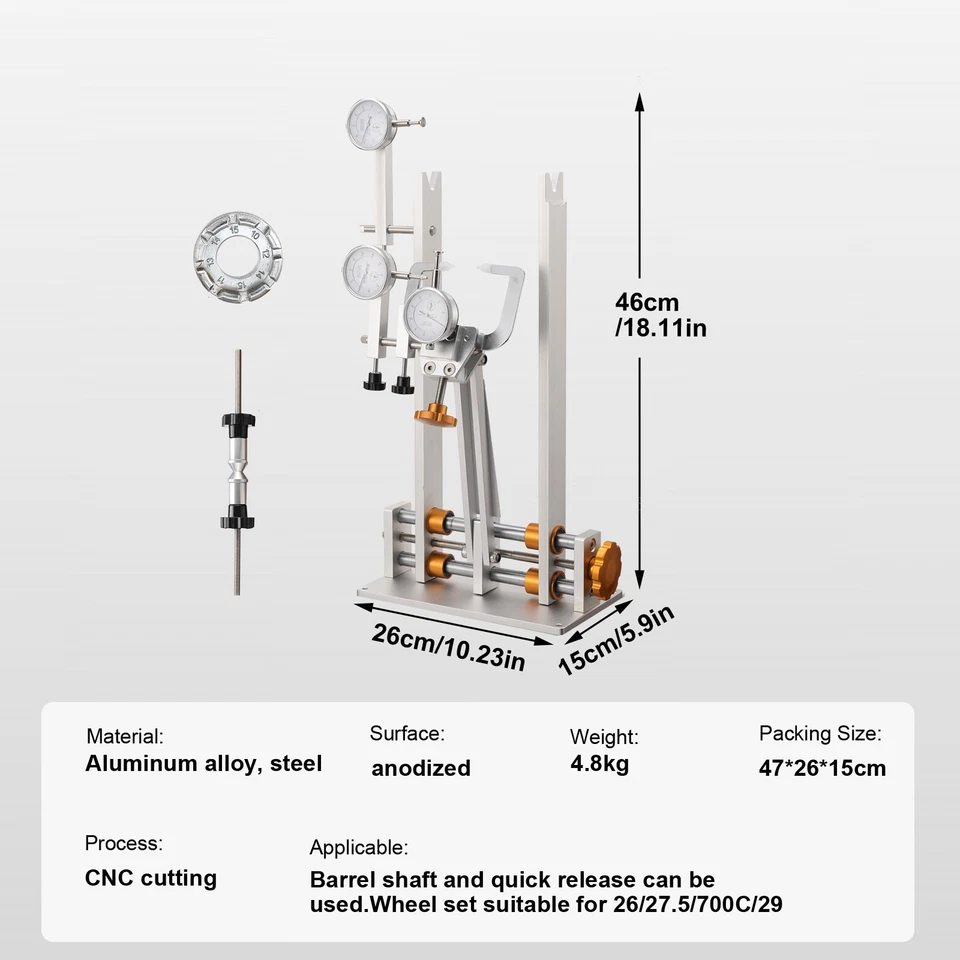 46cm
/18.11in

26cm/10.23in

15cm/5.9in

Material:
Aluminum alloy, steel

Surface:
anodized

Weight:
4.8kg

Packing Size:
47*26*15cm

Process:
CNC cutting

Applicable:
Barrel shaft and quick release can be used.Wheel set suitable for 26/27.5/700C/29