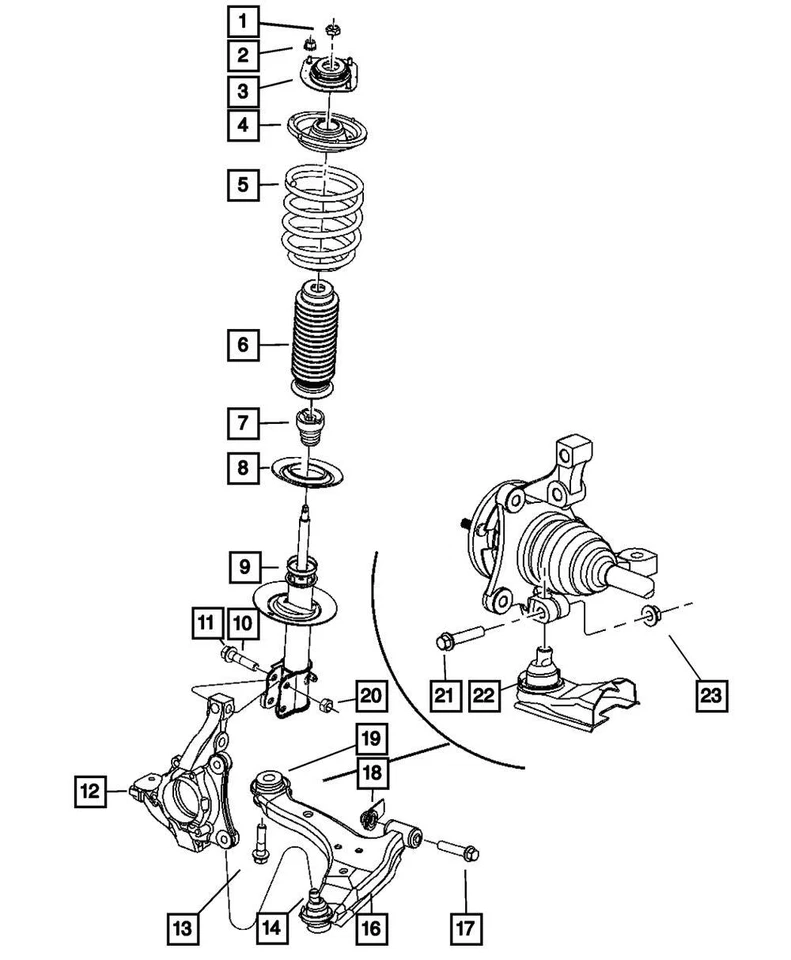 1
2
3
4
5
6
7
8
9
11 10
20
21 22 23
19
18
12
13 14 16 17