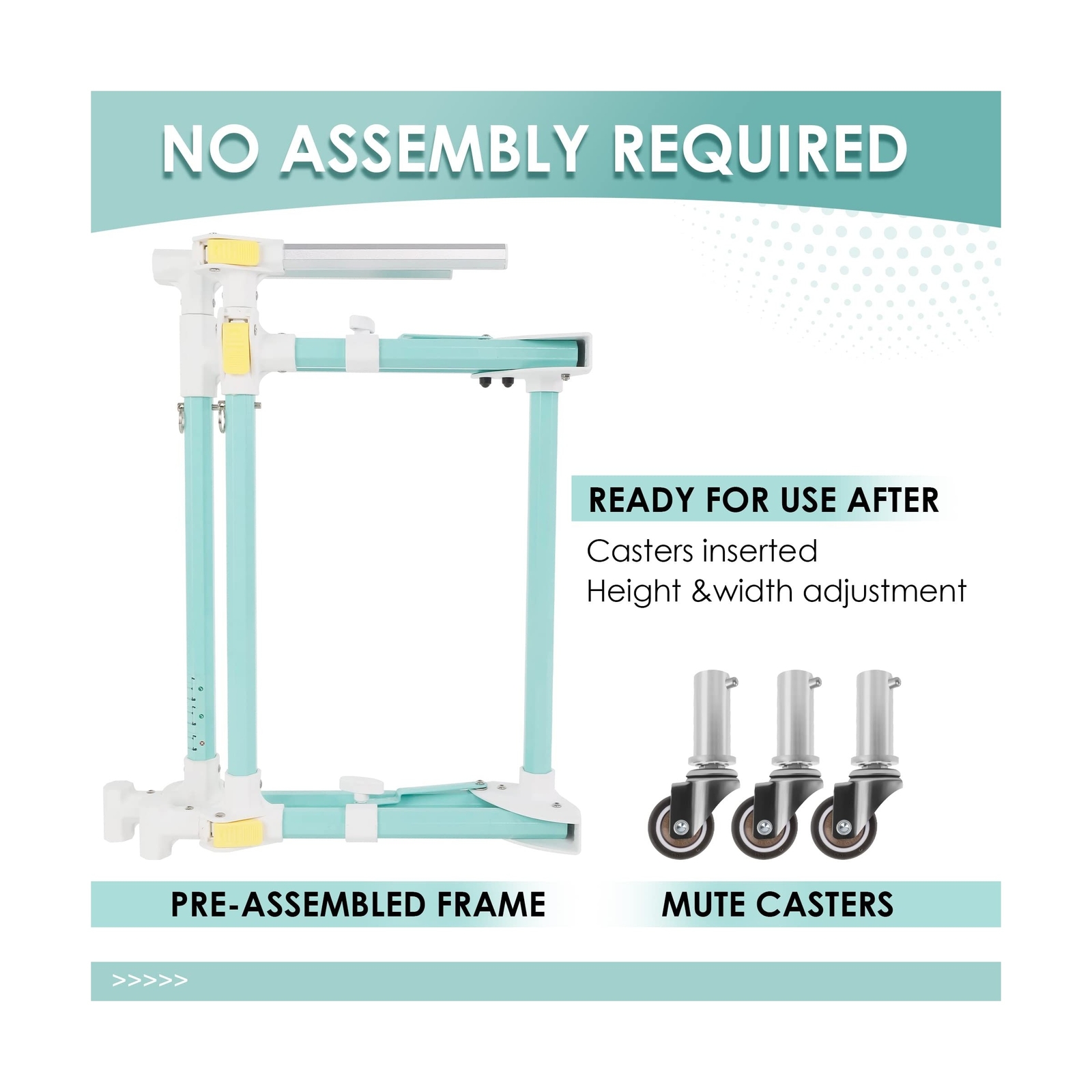 NO ASSEMBLY REQUIRED

READY FOR USE AFTER

Casters inserted
Height &width adjustment

PRE-ASSEMBLED FRAME

MUTE CASTERS

>>>>>