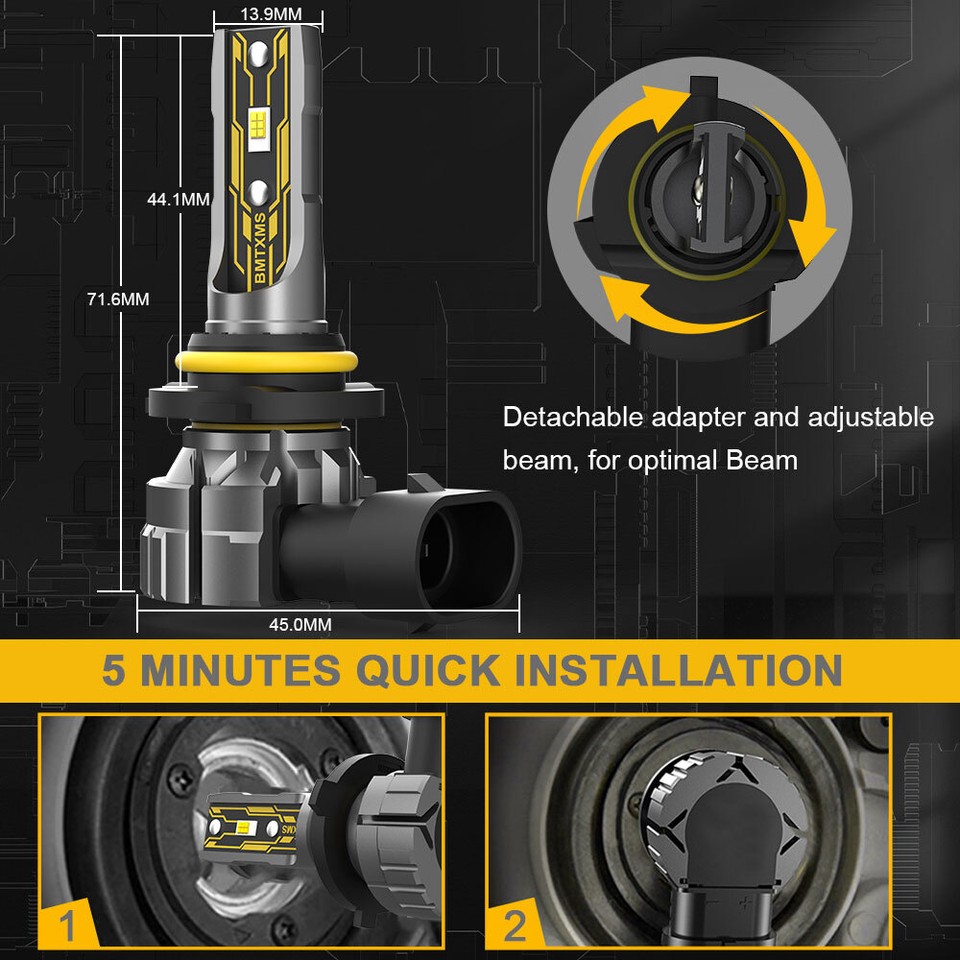 13.9MM

44.1MM

71.6MM

BMTXMS

45.0MM

Detachable adapter and adjustable beam, for optimal Beam

5 MINUTES QUICK INSTALLATION

1

2