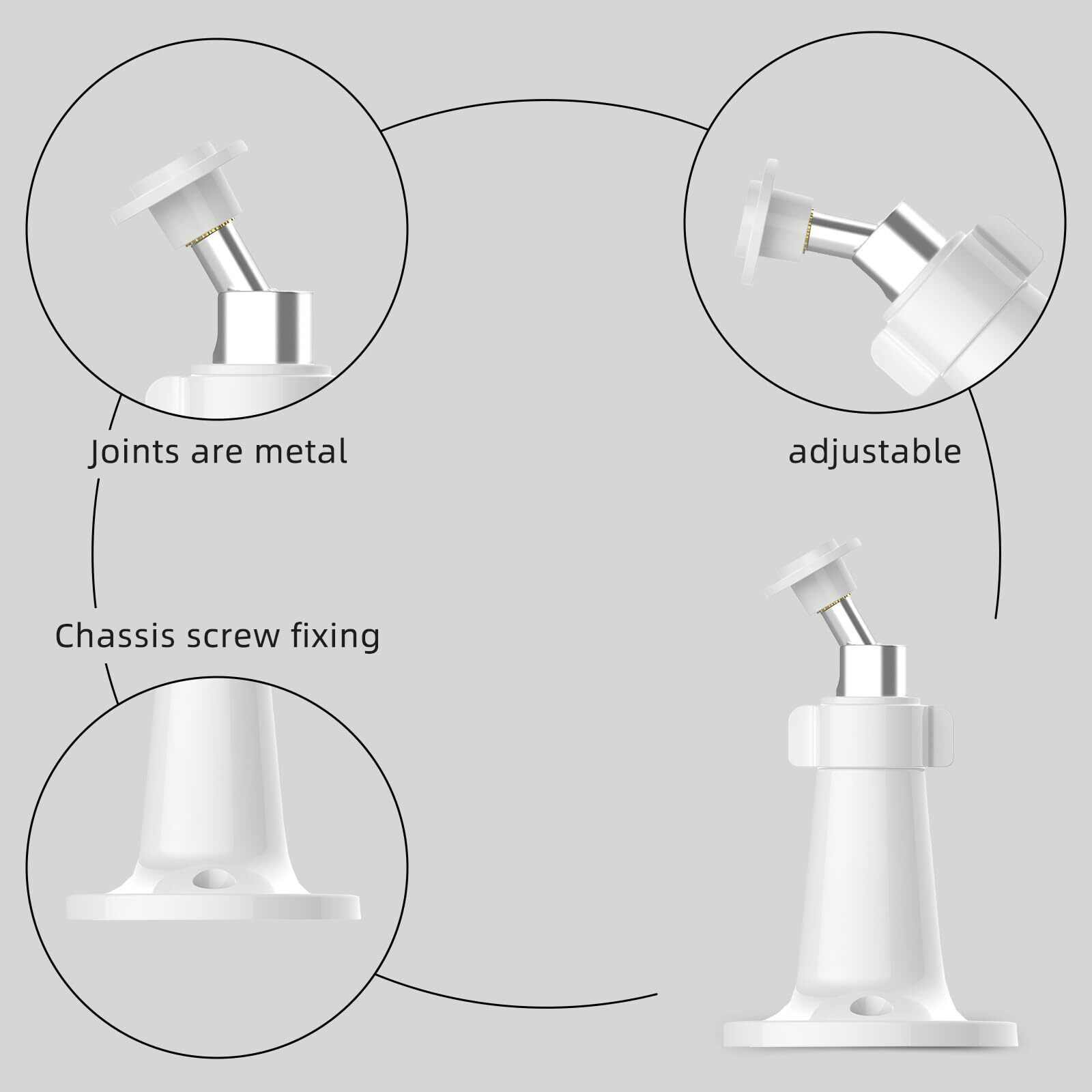 Joints are metal

adjustable

Chassis screw fixing