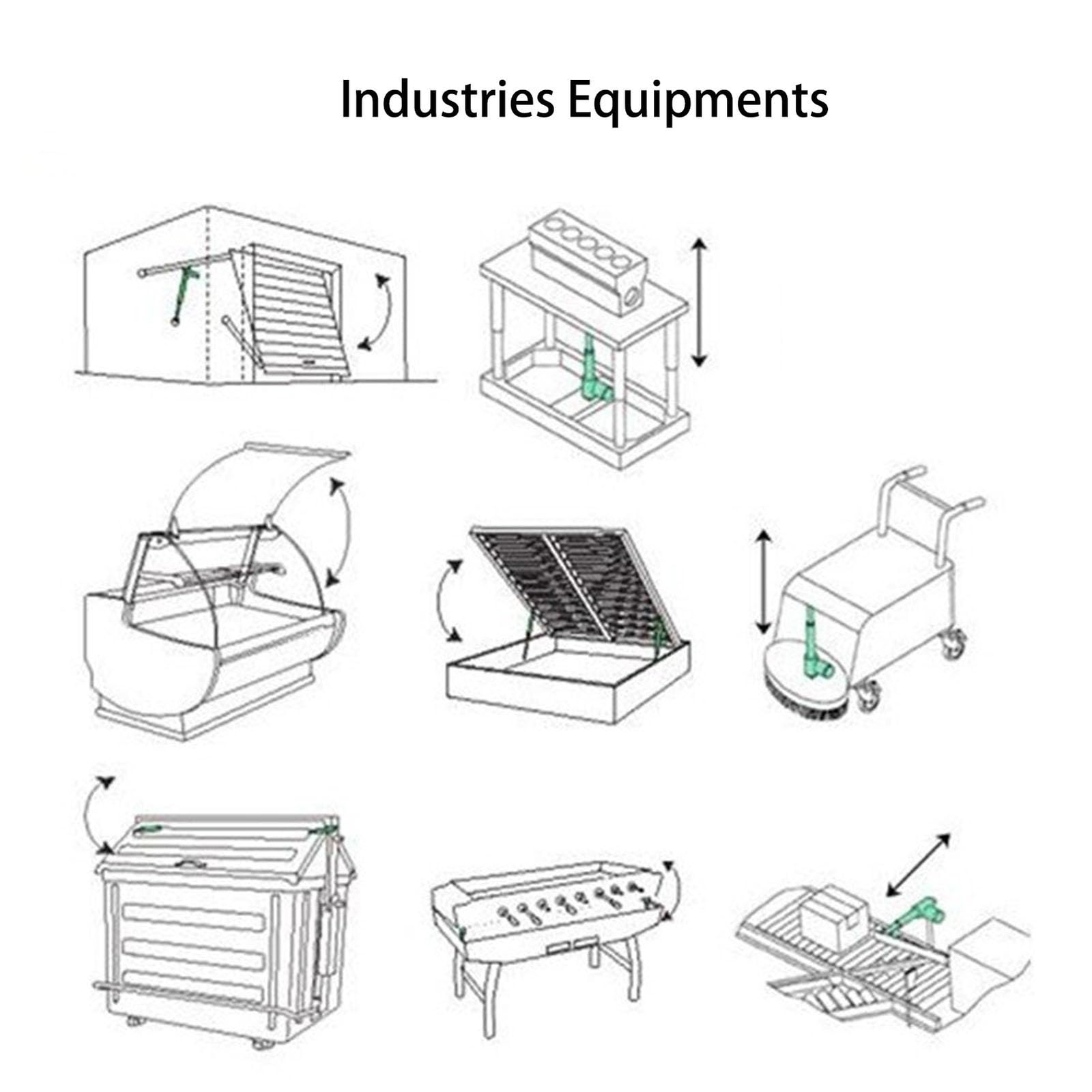 Industries Equipments