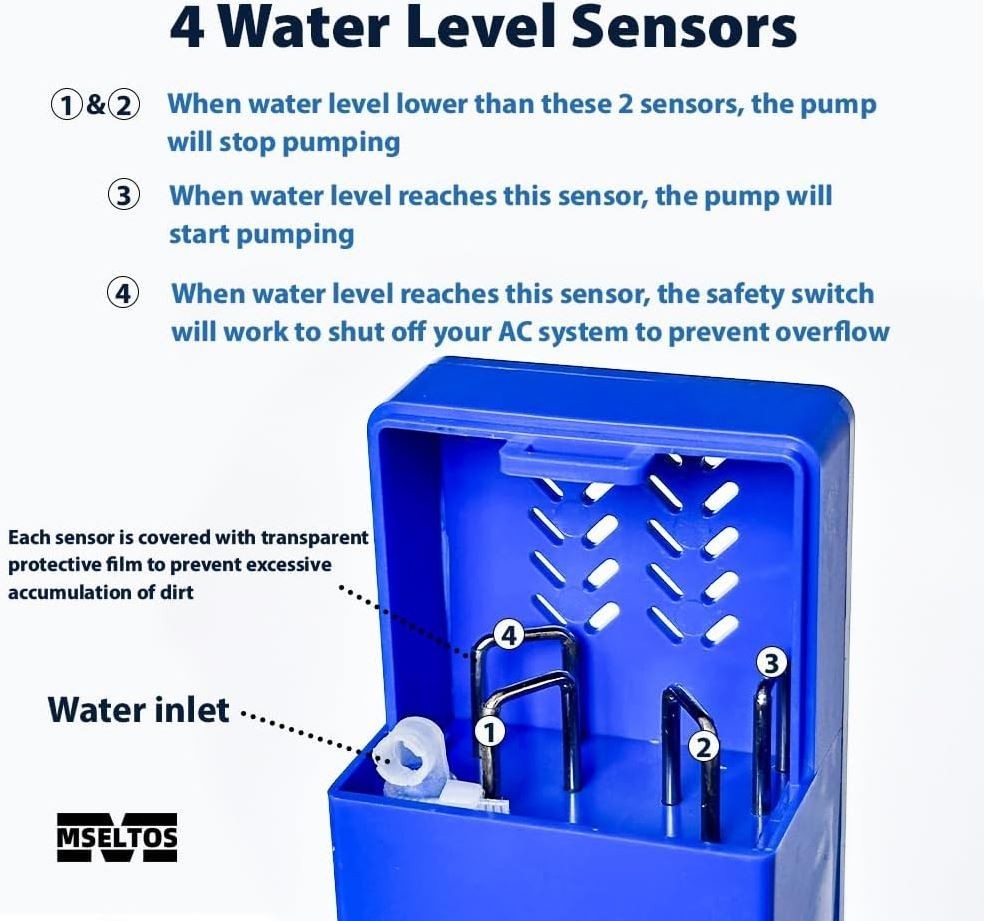 4 Water Level Sensors

①&② When water level lower than these 2 sensors, the pump will stop pumping

③ When water level reaches this sensor, the pump will start pumping

④ When water level reaches this sensor, the safety switch will work to shut off your AC system to prevent overflow

Each sensor is covered with transparent protective film to prevent excessive accumulation of dirt

Water inlet

4

3

1

2

MSELTOS