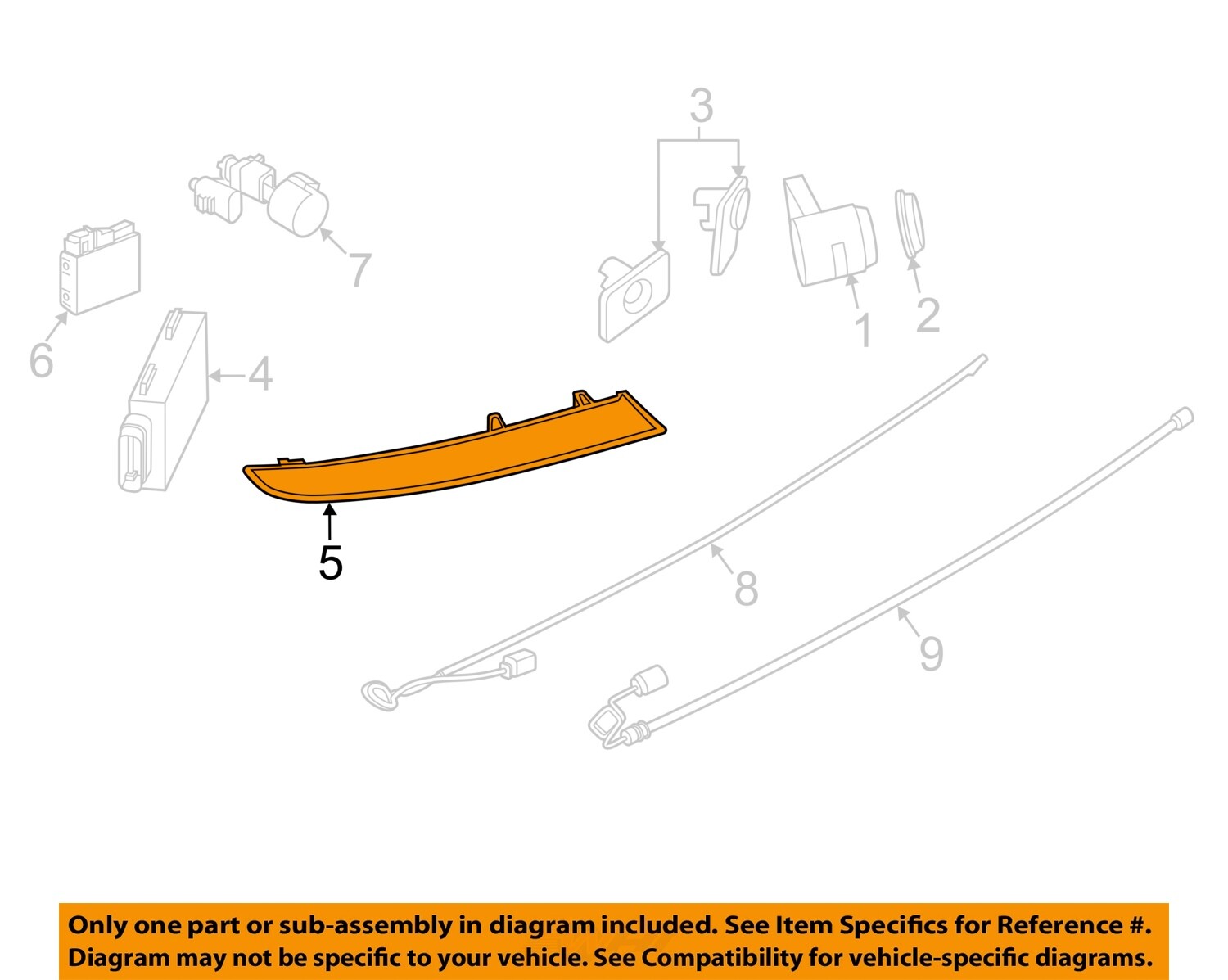 3

7

6

4

1

2

5

8

9

Only one part or sub-assembly in diagram included. See Item Specifics for Reference #. Diagram may not be specific to your vehicle. See Compatibility for vehicle-specific diagrams.