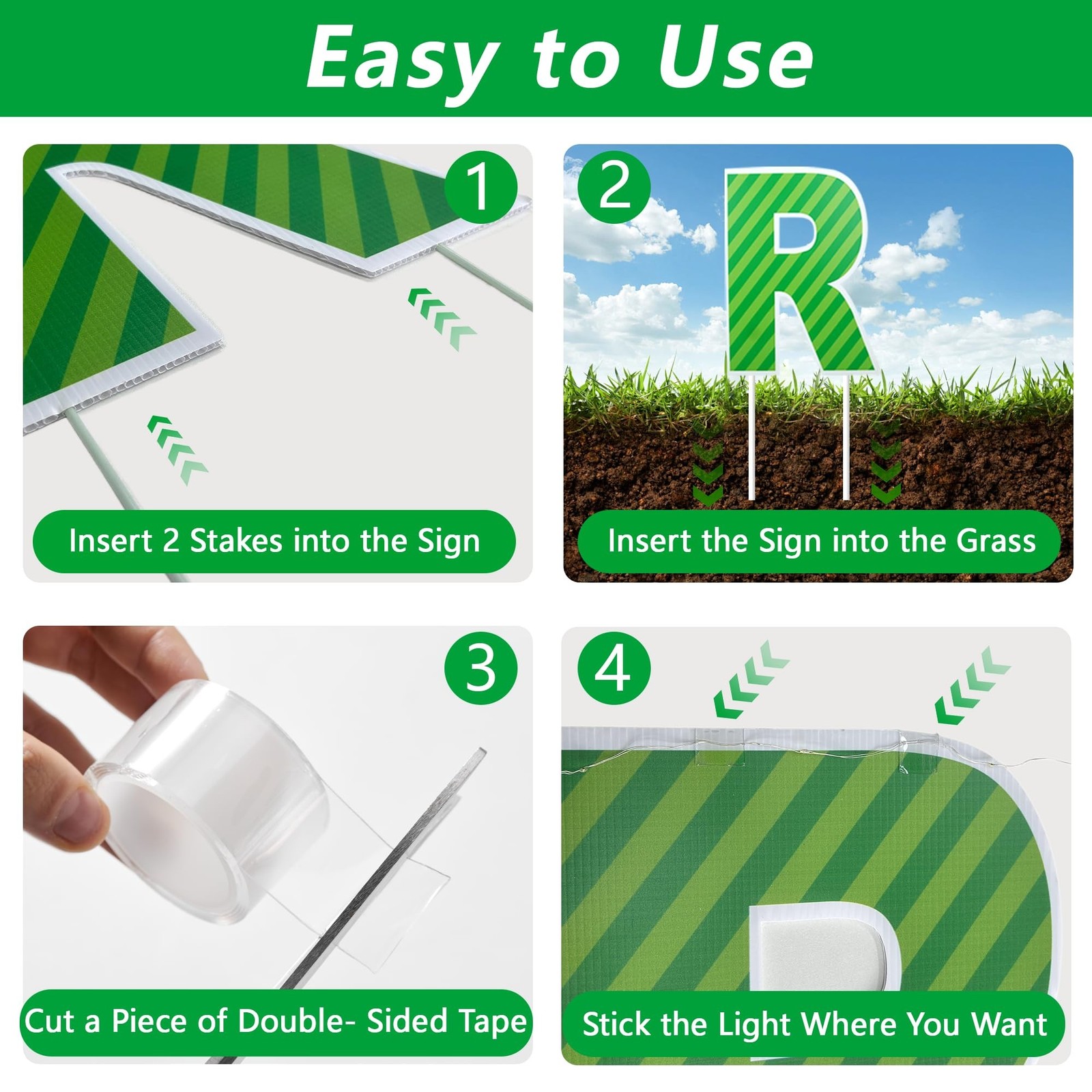 Easy to Use

1

Insert 2 Stakes into the Sign

2

R

Insert the Sign into the Grass

3

Cut a Piece of Double- Sided Tape

4

Stick the Light Where You Want