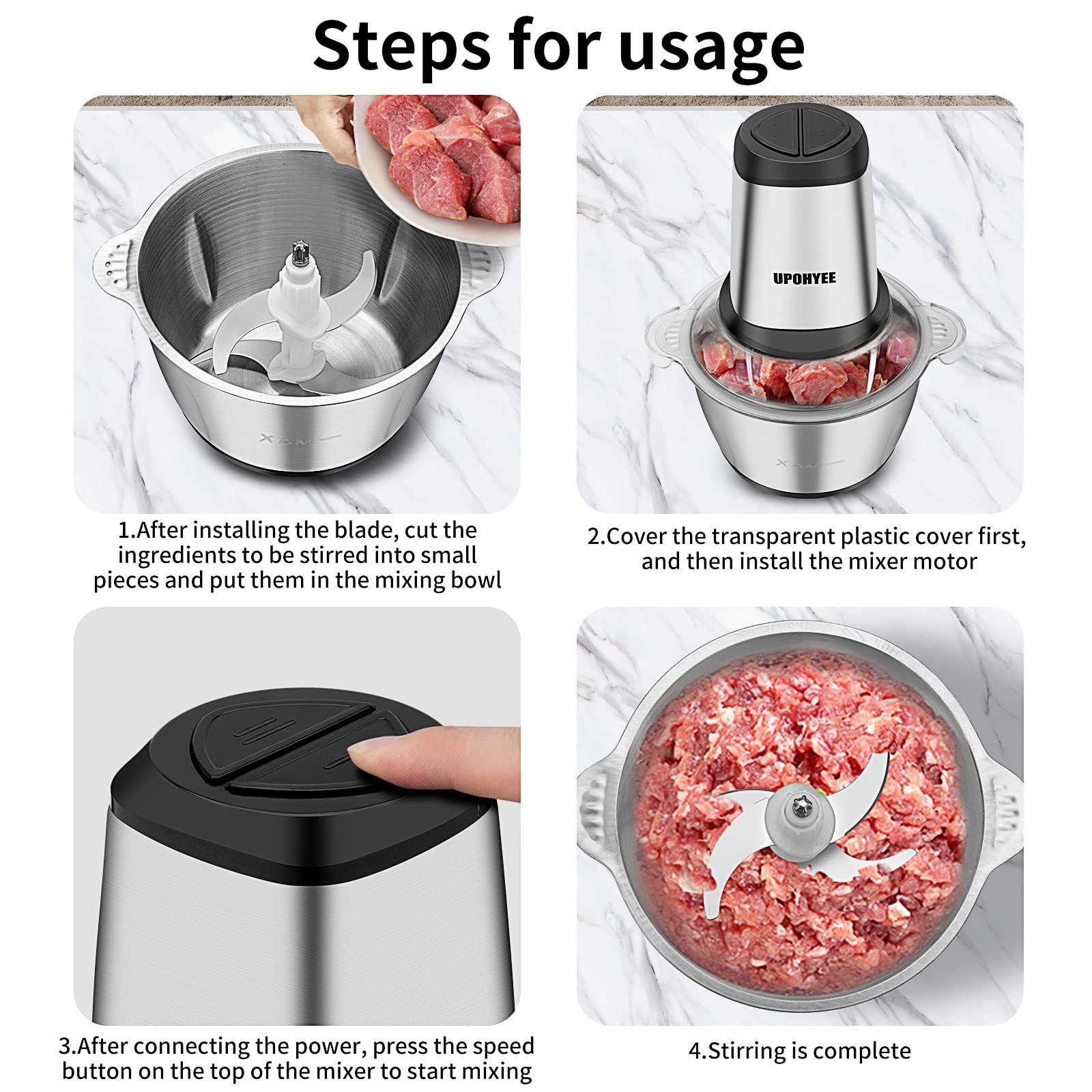 Steps for usage

XAM

1.After installing the blade, cut the ingredients to be stirred into small pieces and put them in the mixing bowl

UPOHYEE

XAM

2.Cover the transparent plastic cover first, and then install the mixer motor

3.After connecting the power, press the speed button on the top of the mixer to start mixing

4.Stirring is complete