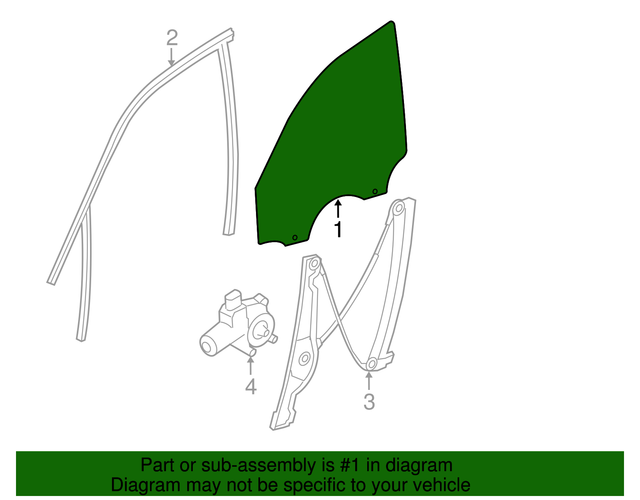 2

1

4

3

Part or sub-assembly is #1 in diagram
Diagram may not be specific to your vehicle