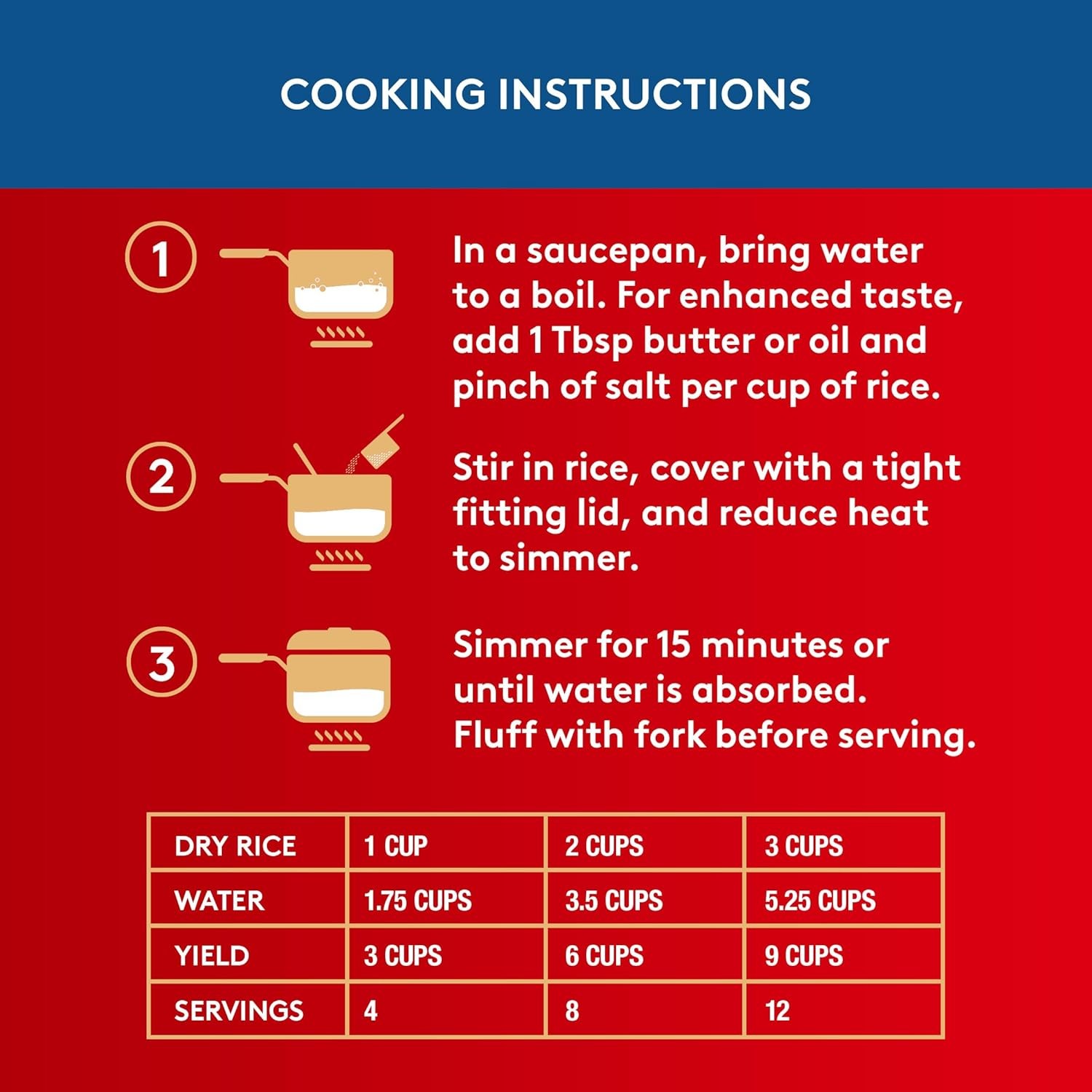 COOKING INSTRUCTIONS

1

In a saucepan, bring water to a boil. For enhanced taste, add 1 Tbsp butter or oil and pinch of salt per cup of rice.

2

Stir in rice, cover with a tight fitting lid, and reduce heat to simmer.

3

Simmer for 15 minutes or until water is absorbed. Fluff with fork before serving.

| DRY RICE | 1 CUP | 2 CUPS | 3 CUPS |
|---|---|---|---|
| WATER | 1.75 CUPS | 3.5 CUPS | 5.25 CUPS |
| YIELD | 3 CUPS | 6 CUPS | 9 CUPS |
| SERVINGS | 4 | 8 | 12 |