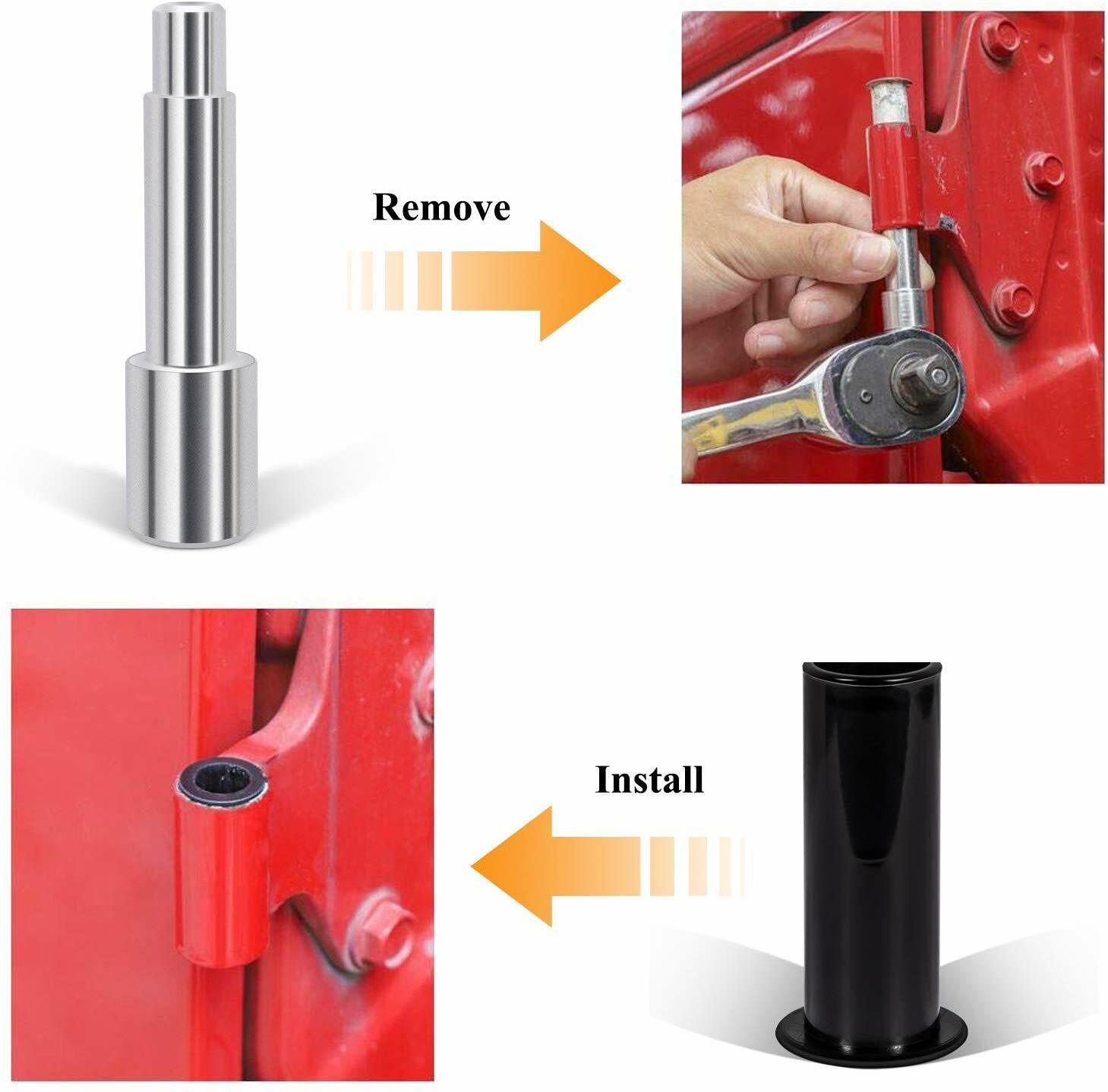 Remove

Install