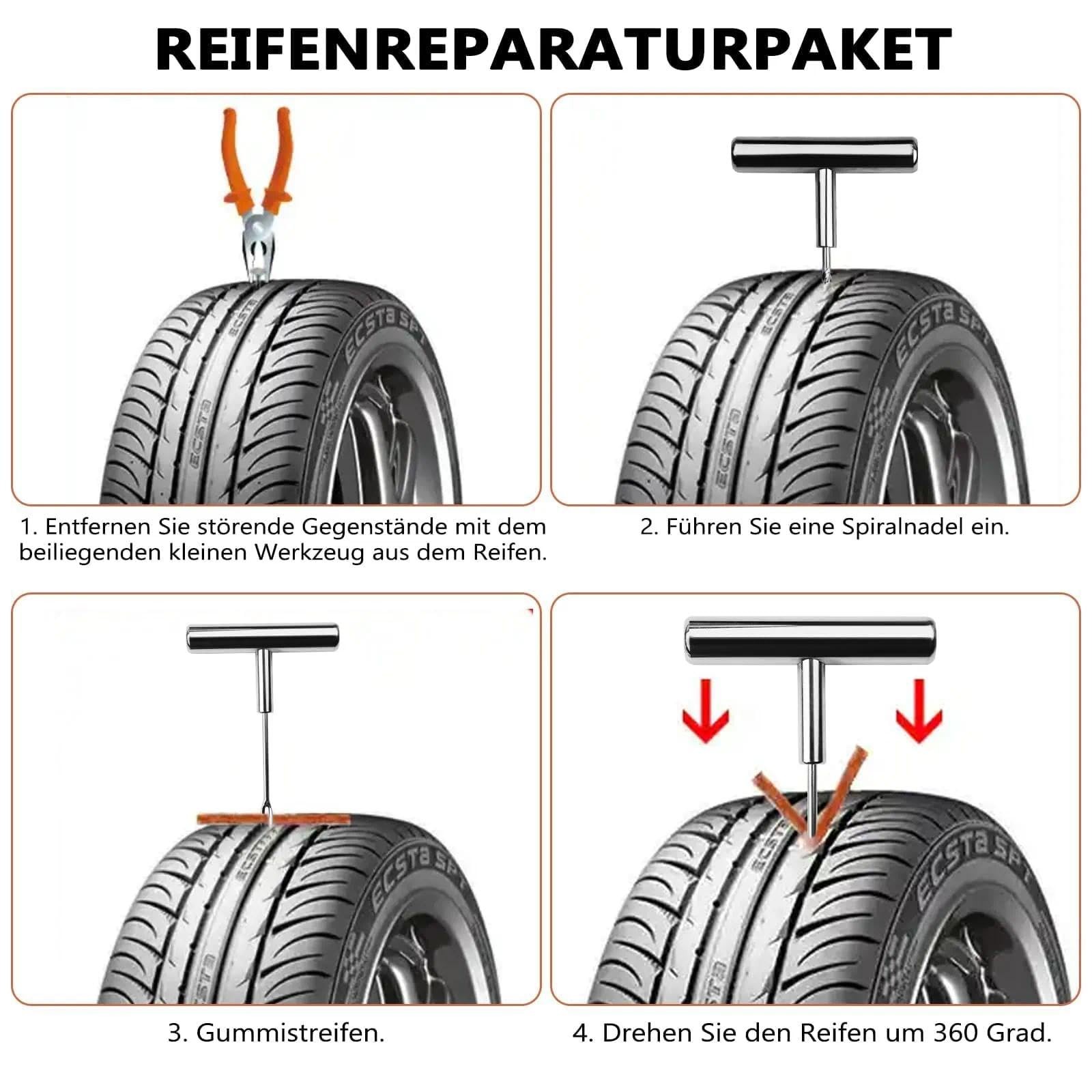 REIFENREPARATURPAKET

ECSTA SPT

1. Entfernen Sie störende Gegenstände mit dem beiliegenden kleinen Werkzeug aus dem Reifen.

ECSTA SPT

2. Führen Sie eine Spiralnadel ein.

ECSTA SPT

3. Gummistreifen.

ECSTA SPT

4. Drehen Sie den Reifen um 360 Grad.