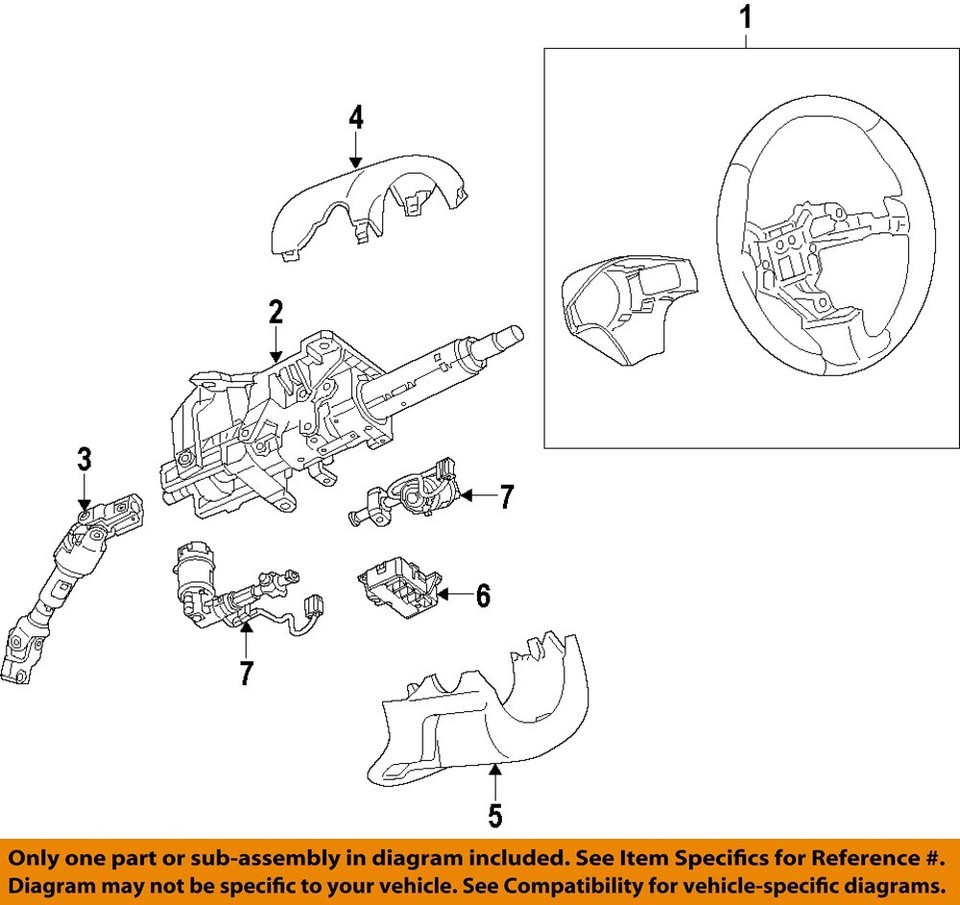 1
4
2
3
7
6
7
5

Only one part or sub-assembly in diagram included. See Item Specifics for Reference #. Diagram may not be specific to your vehicle. See Compatibility for vehicle-specific diagrams.