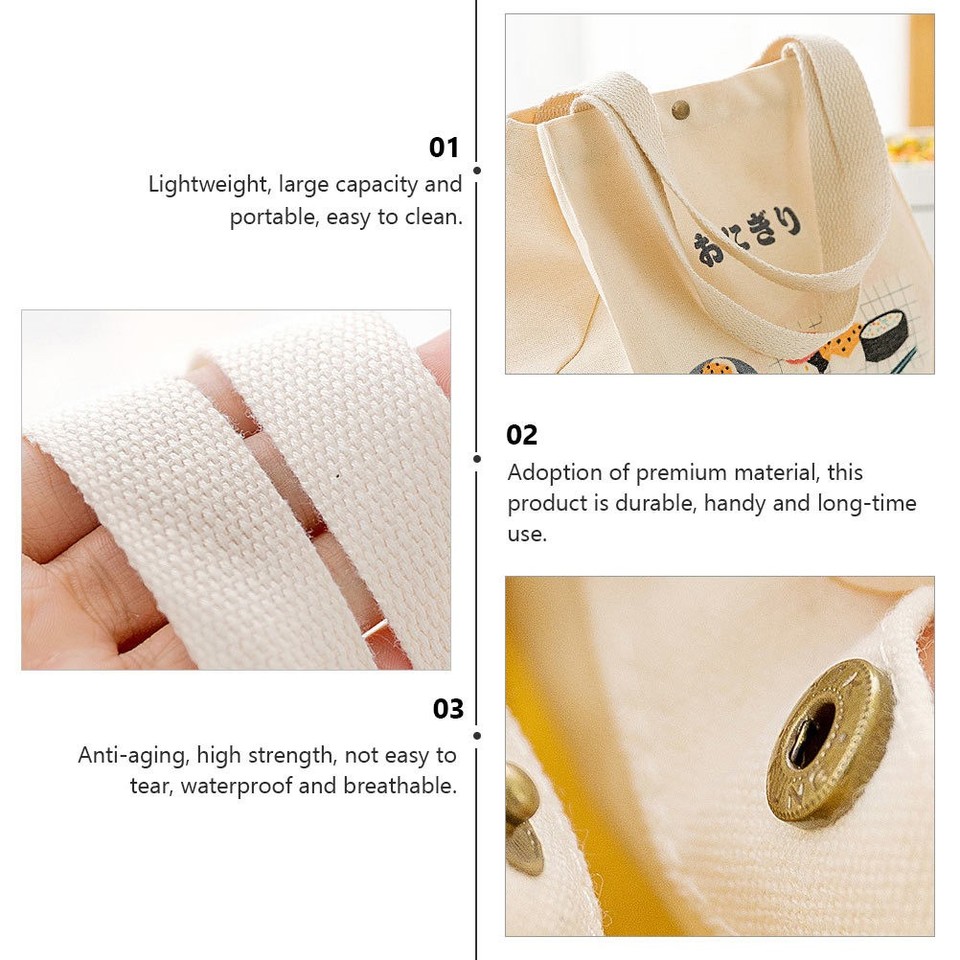 01
Lightweight, large capacity and portable, easy to clean.

おにぎり

02
Adoption of premium material, this product is durable, handy and long-time use.

03
Anti-aging, high strength, not easy to tear, waterproof and breathable.