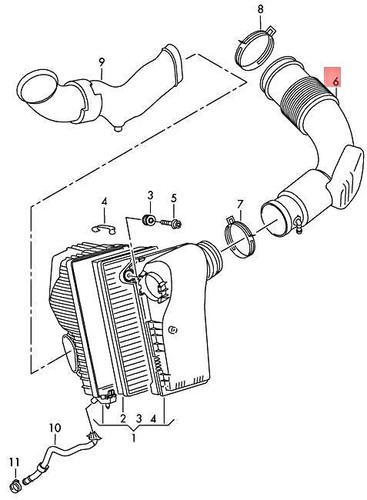 8
9
6
4
3
5
7
2 3 4
1
10
11