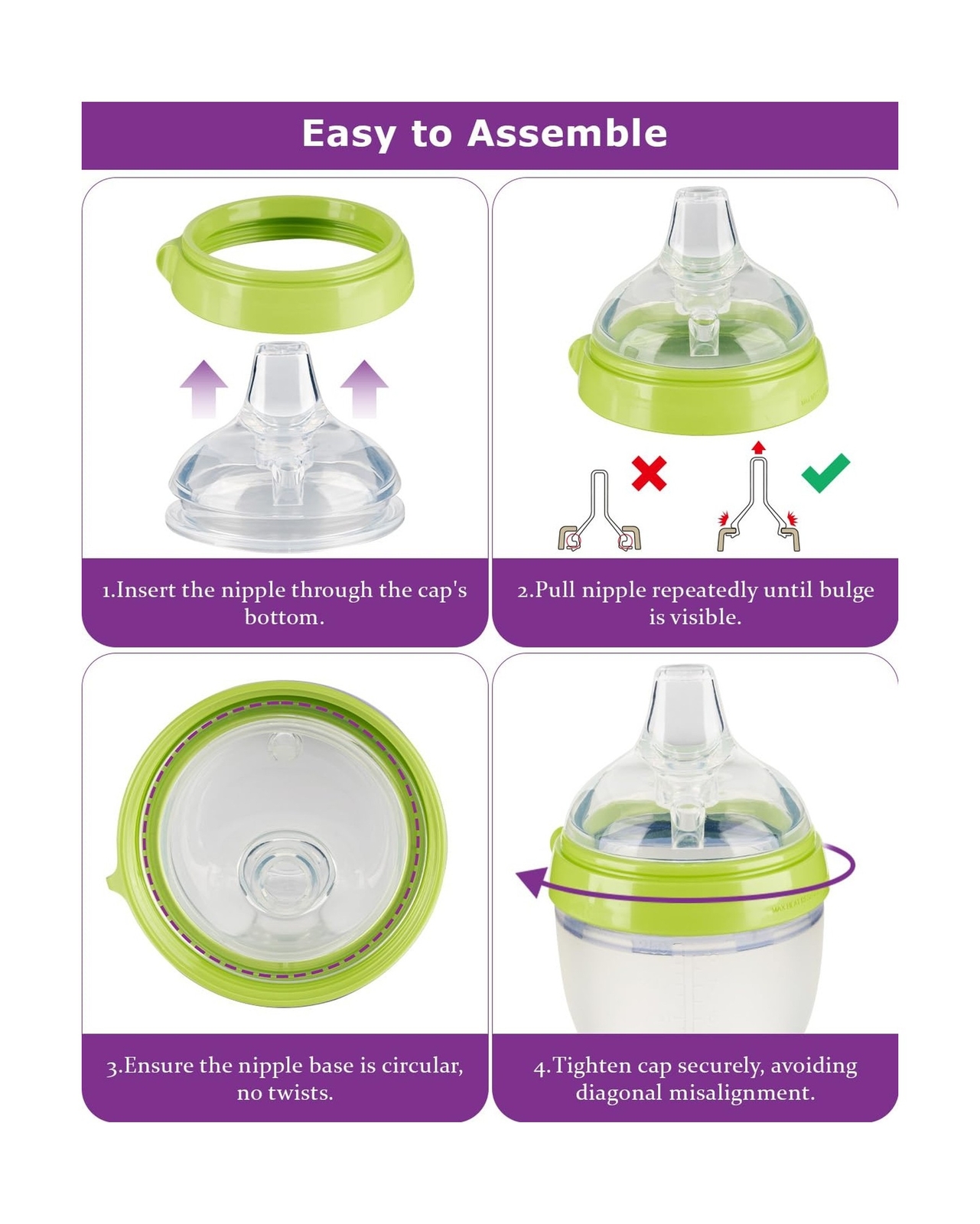 Easy to Assemble

1.Insert the nipple through the cap's bottom.

2.Pull nipple repeatedly until bulge is visible.

3.Ensure the nipple base is circular, no twists.

4.Tighten cap securely, avoiding diagonal misalignment.