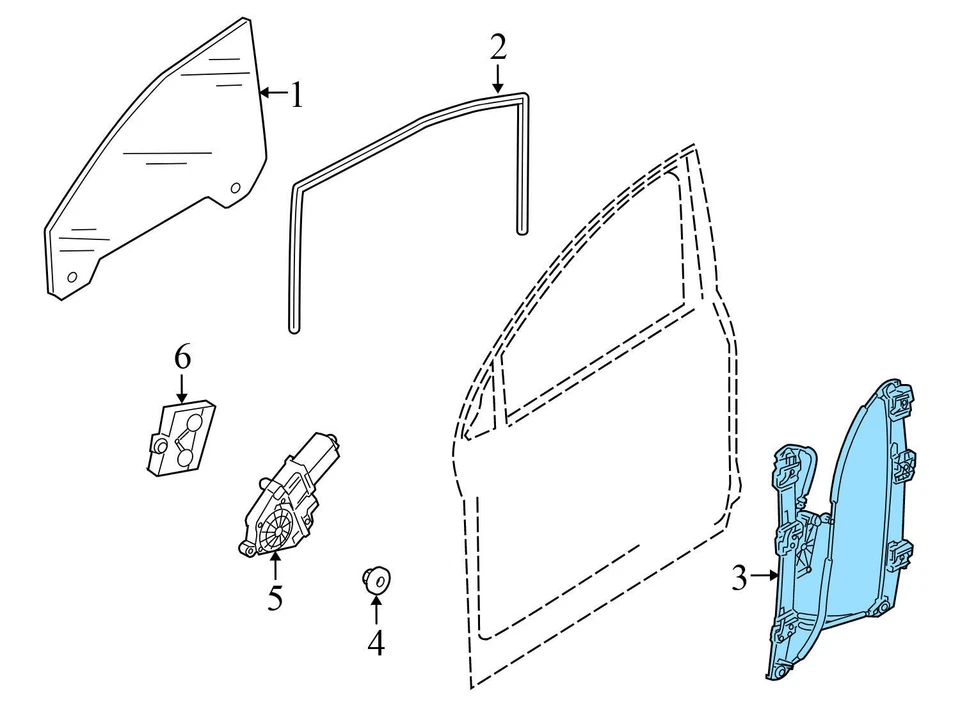 1
2
6
5
4
3