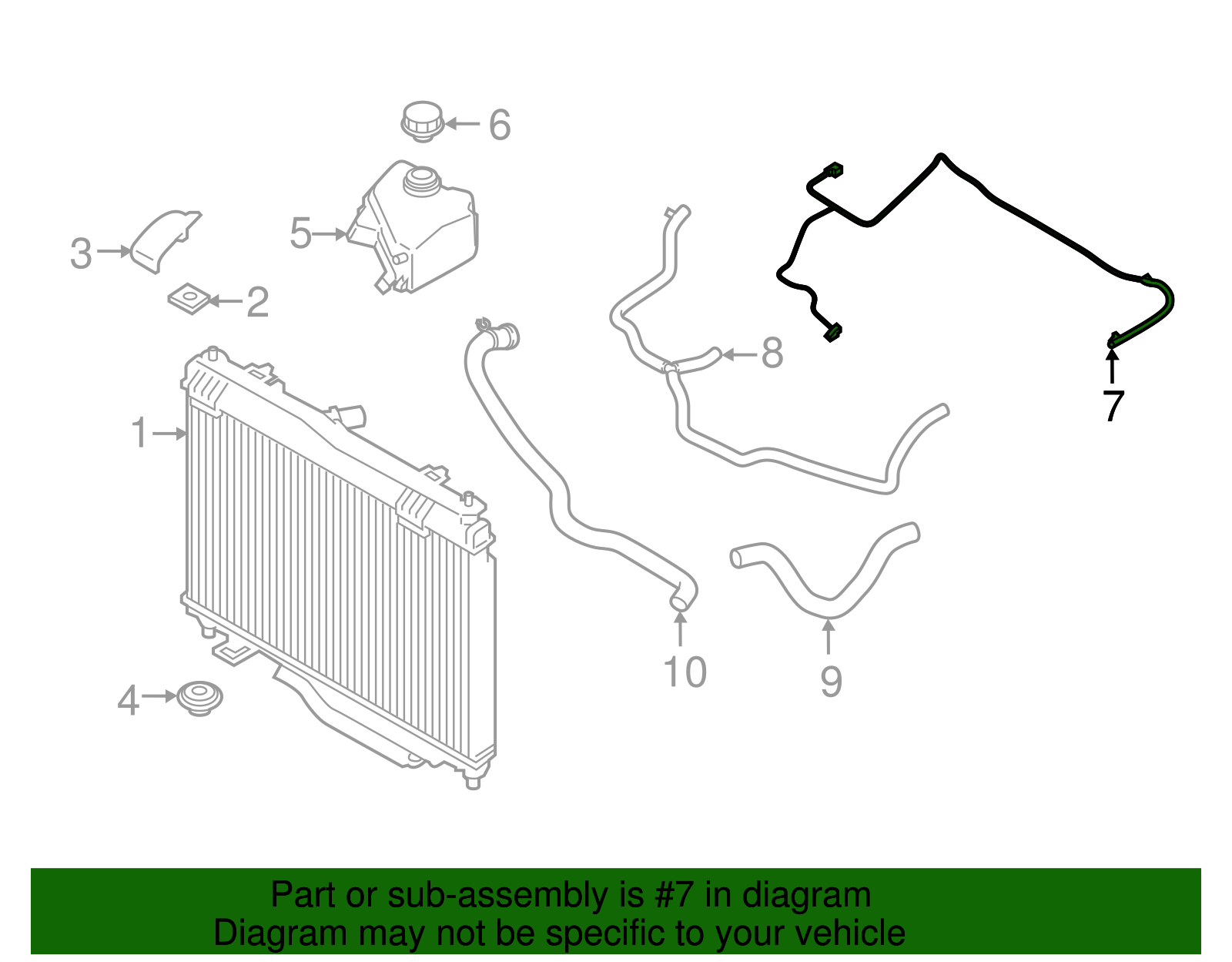 6
5
3
2
8
7
1
10
9
4
Part or sub-assembly is #7 in diagram
Diagram may not be specific to your vehicle