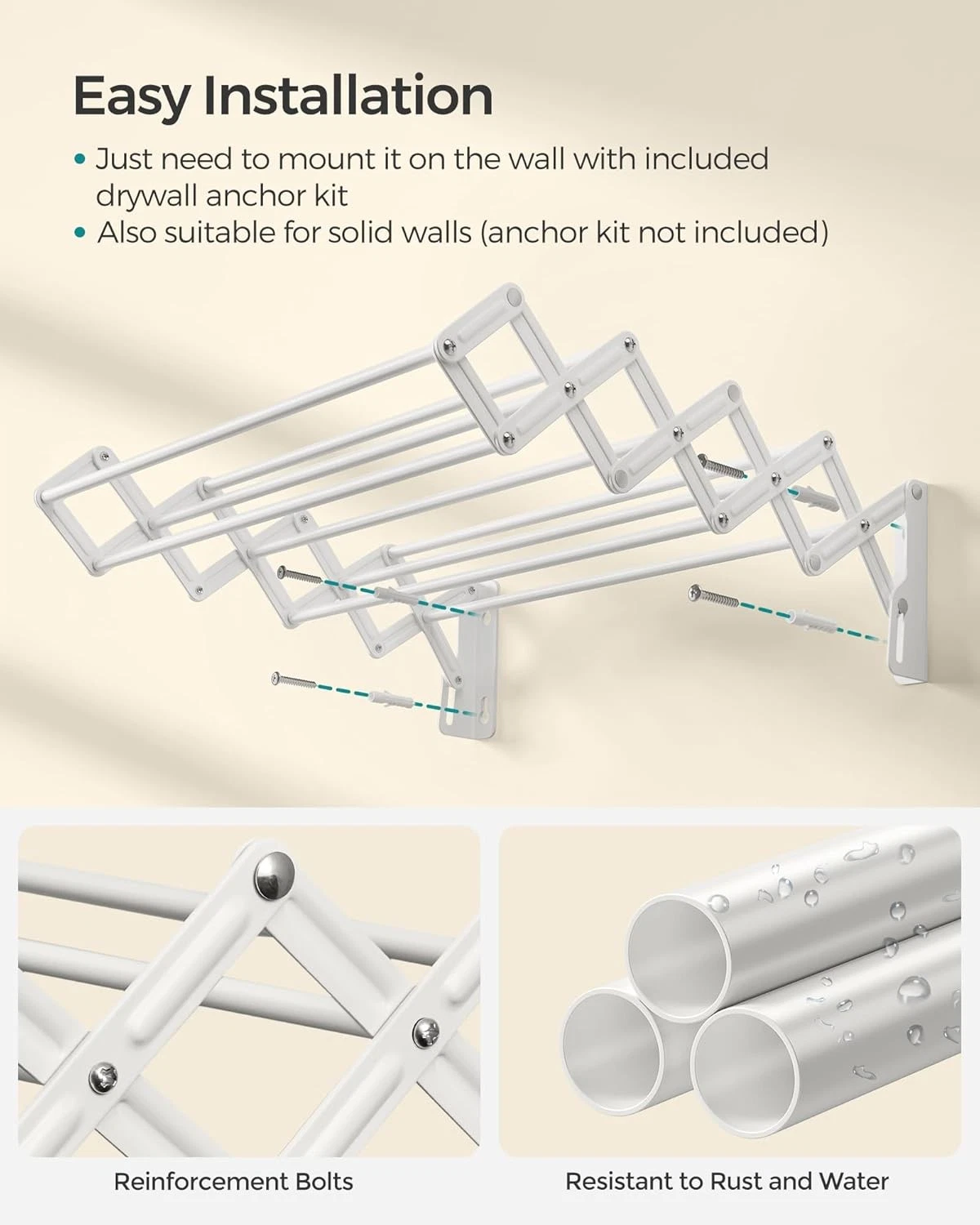 Easy Installation

• Just need to mount it on the wall with included drywall anchor kit
• Also suitable for solid walls (anchor kit not included)

Reinforcement Bolts

Resistant to Rust and Water