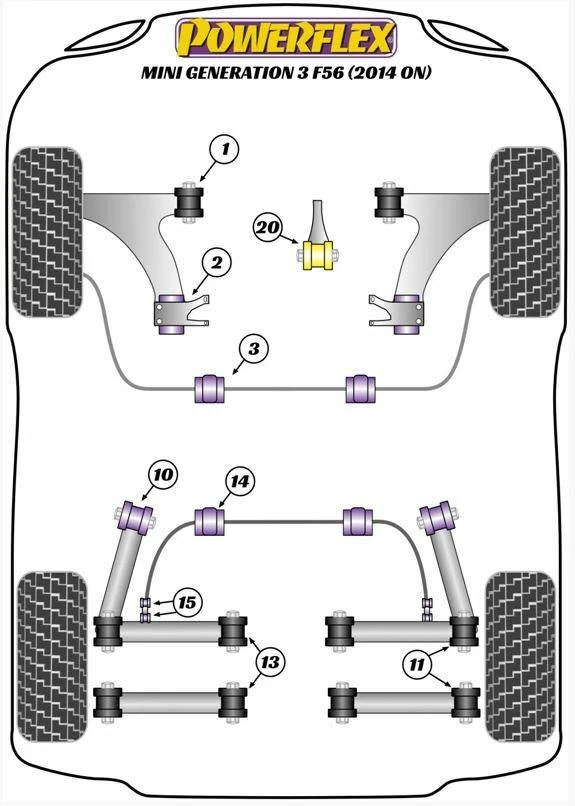 POWERFLEX
MINI GENERATION 3 F56 (2014 ON)

1
20
2
3
10
14
15
13
11