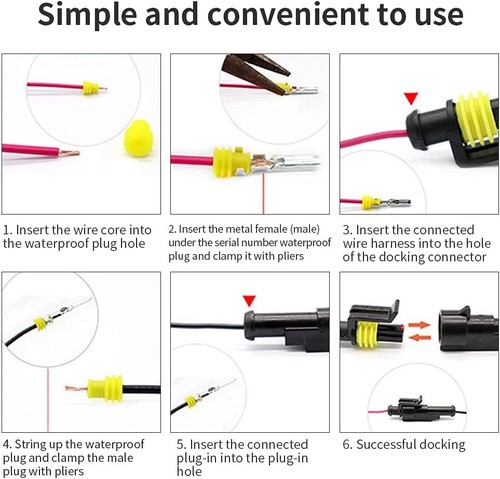 Simple and convenient to use

1. Insert the wire core into the waterproof plug hole

2. Insert the metal female (male) under the serial number waterproof plug and clamp it with pliers

3. Insert the connected wire harness into the hole of the docking connector

4. String up the waterproof plug and clamp the male plug with pliers

5. Insert the connected plug-in into the plug-in hole

6. Successful docking