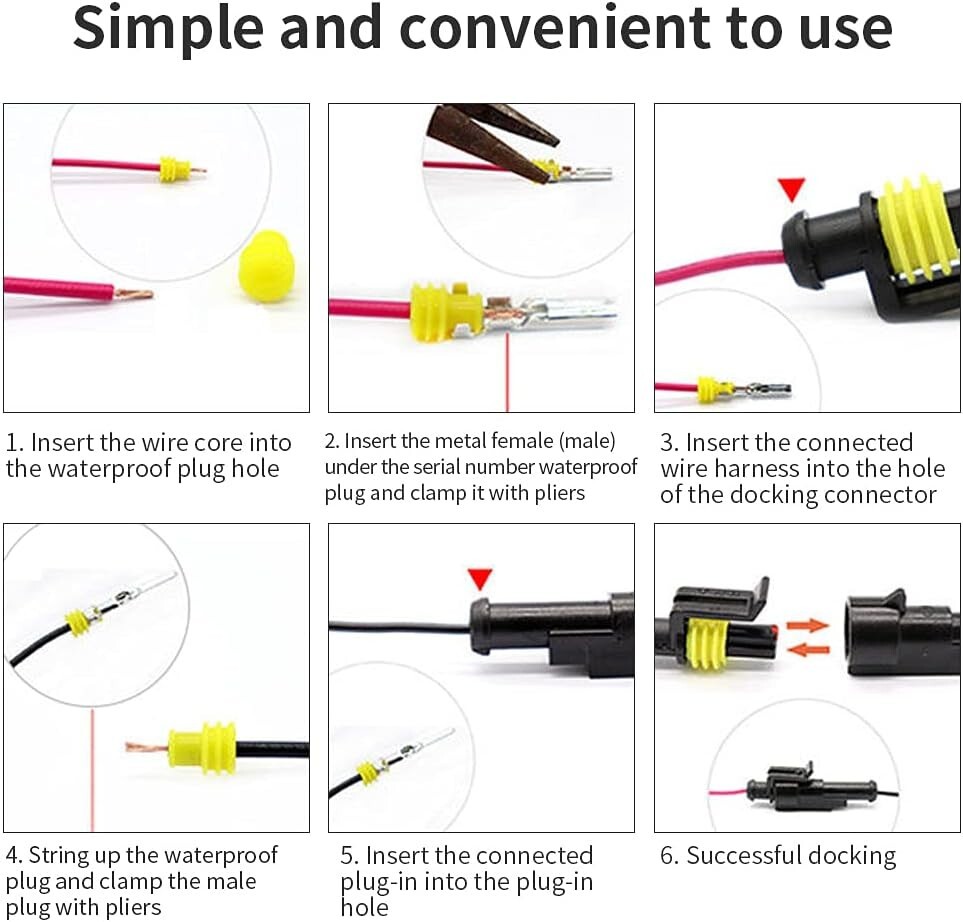 Simple and convenient to use

1. Insert the wire core into the waterproof plug hole

2. Insert the metal female (male) under the serial number waterproof plug and clamp it with pliers

3. Insert the connected wire harness into the hole of the docking connector

4. String up the waterproof plug and clamp the male plug with pliers

5. Insert the connected plug-in into the plug-in hole

6. Successful docking