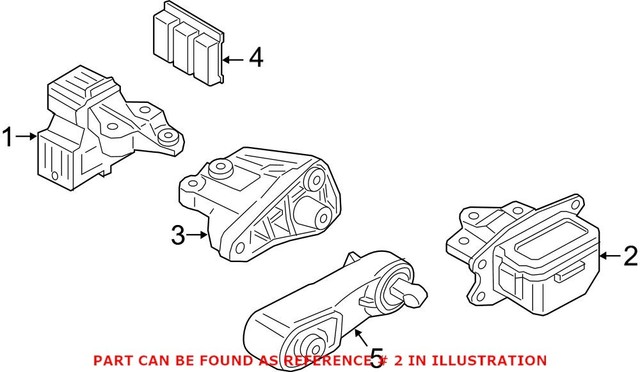 4
1
3
2
5
PART CAN BE FOUND AS REFERENCE # 2 IN ILLUSTRATION