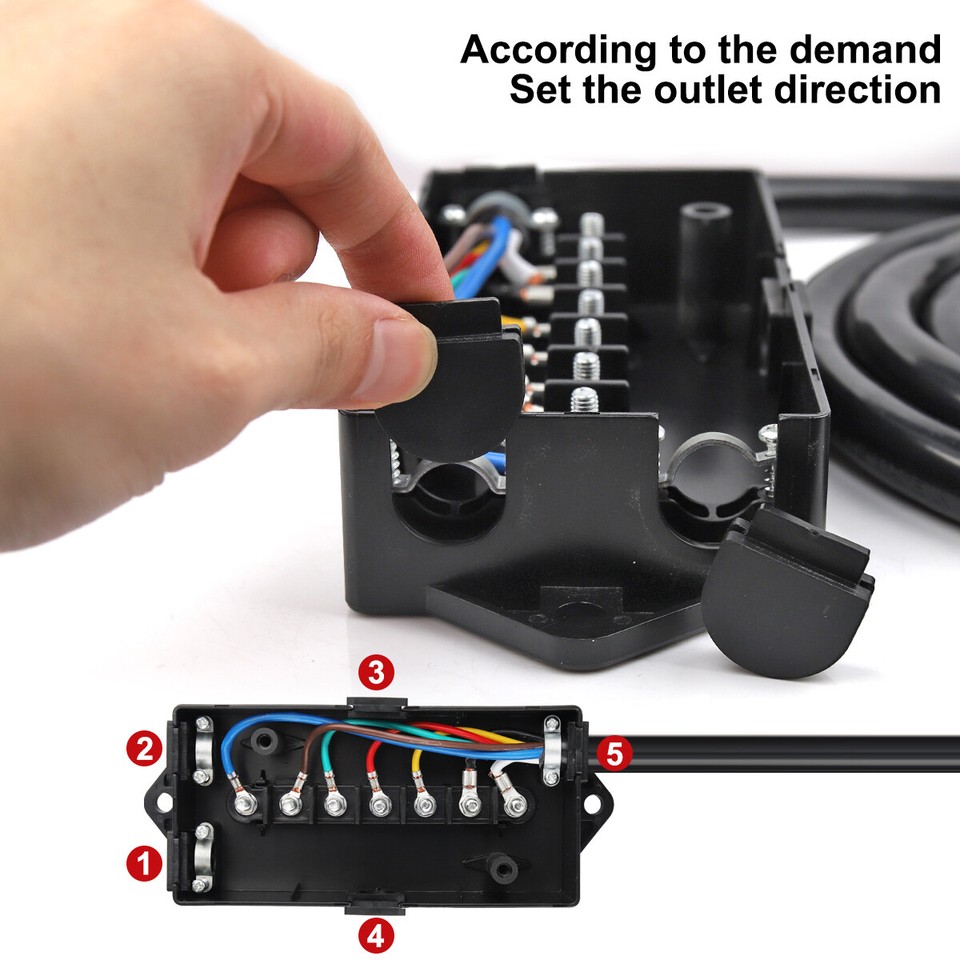 According to the demand
Set the outlet direction

3
2
5
1
4