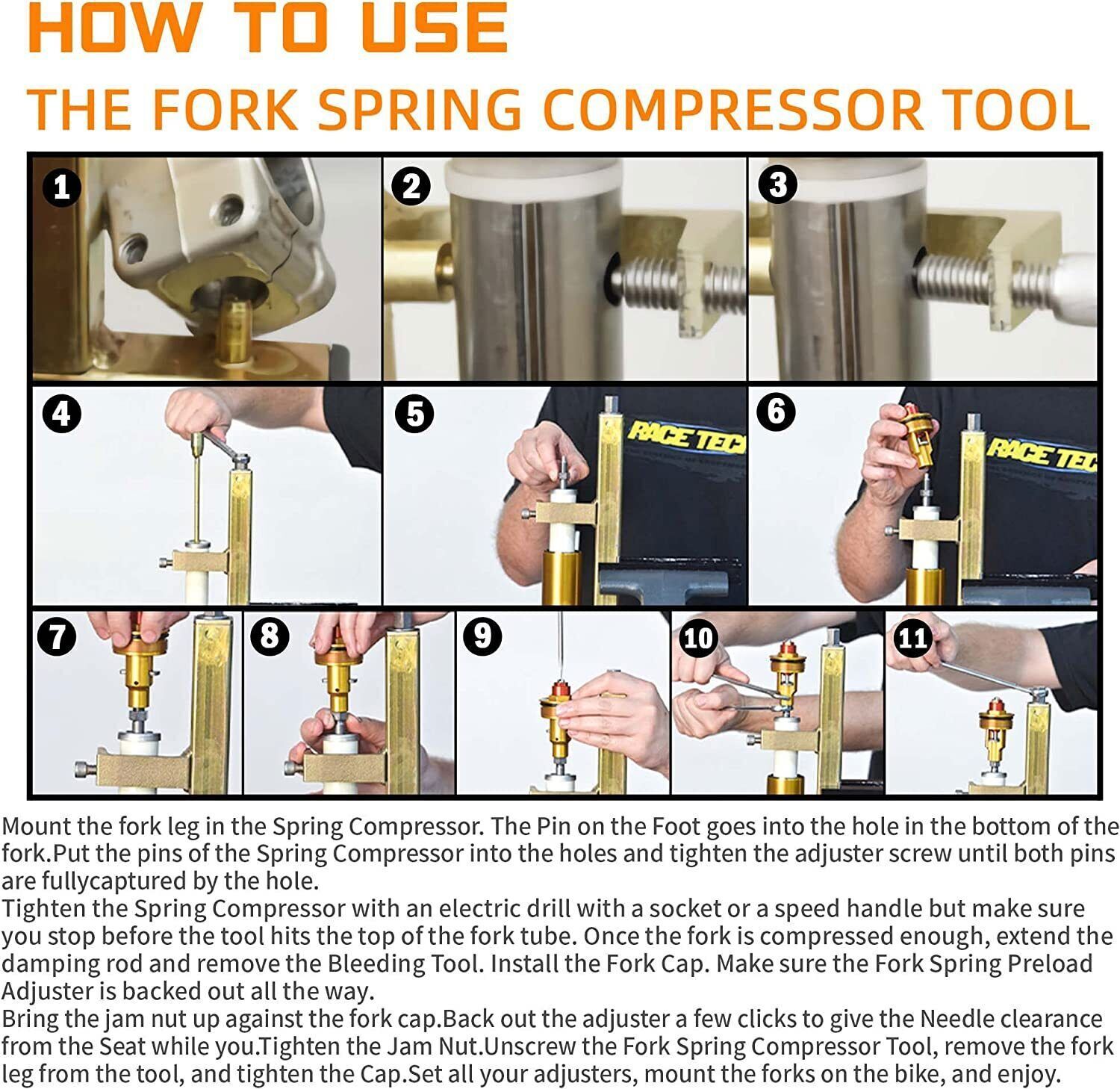 HOW TO USE
THE FORK SPRING COMPRESSOR TOOL

1
2
3
4
5
RACE TEC
6
RACE TEC
7
8
9
10
11

Mount the fork leg in the Spring Compressor. The Pin on the Foot goes into the hole in the bottom of the fork.Put the pins of the Spring Compressor into the holes and tighten the adjuster screw until both pins are fullycaptured by the hole.
Tighten the Spring Compressor with an electric drill with a socket or a speed handle but make sure you stop before the tool hits the top of the fork tube. Once the fork is compressed enough, extend the damping rod and remove the Bleeding Tool. Install the Fork Cap. Make sure the Fork Spring Preload Adjuster is backed out all the way.
Bring the jam nut up against the fork cap.Back out the adjuster a few clicks to give the Needle clearance from the Seat while you.Tighten the Jam Nut.Unscrew the Fork Spring Compressor Tool, remove the fork leg from the tool, and tighten the Cap.Set all your adjusters, mount the forks on the bike, and enjoy.